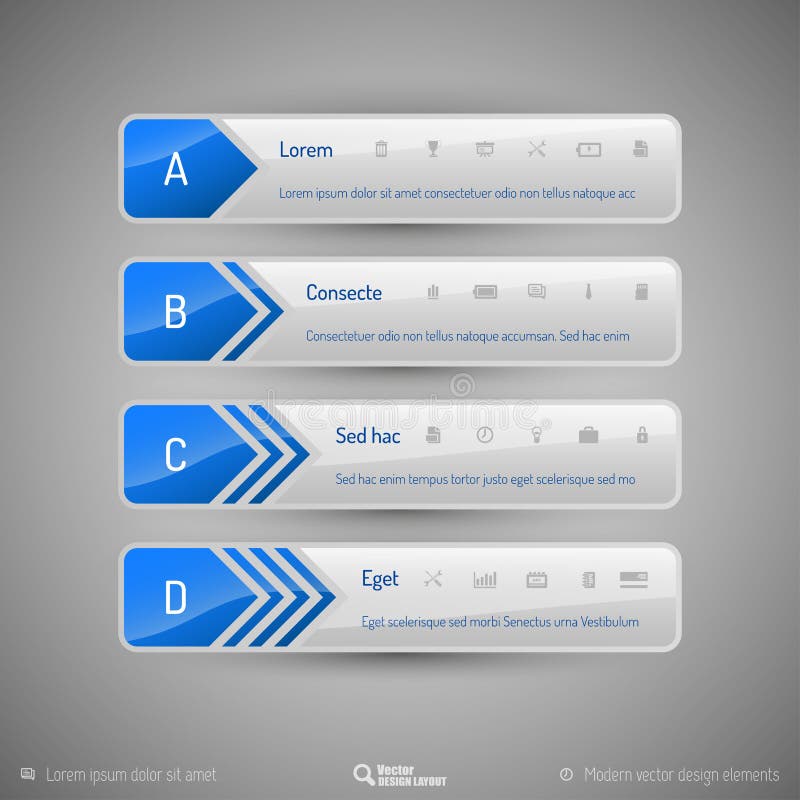 A
Lorem
Lorem ipsum dolor sit amet consectetuer odio non tellus natoque acc

B
Consecte
Consectetuer odio non tellus natoque accumsan. Sed hac enim

dreamstime

C
Sed hac
Sed hac enim tempus tortor justo eget scelerisque sed mo

D
Eget
Eget scelerisque sed morbi Senectus urna Vestibulum

Lorem ipsum dolor sit amet
Vector DESIGN LAYOUT
Modern vector design elements