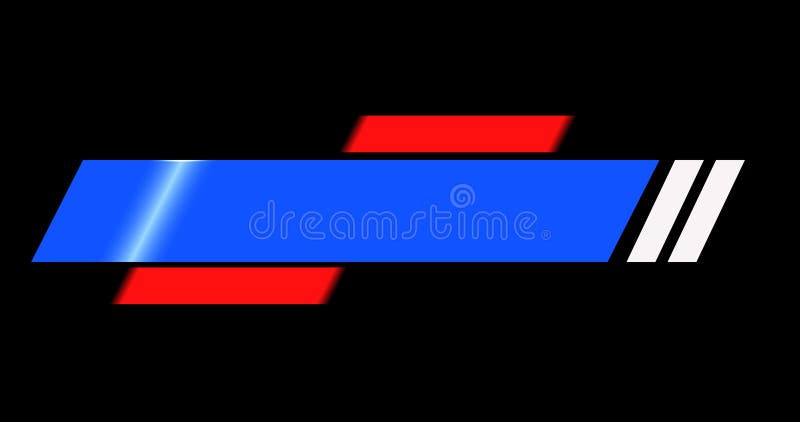 dreamstime