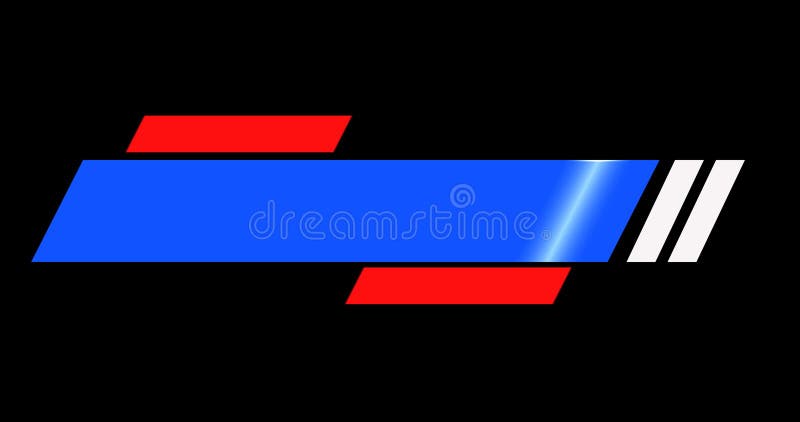 dreamstime