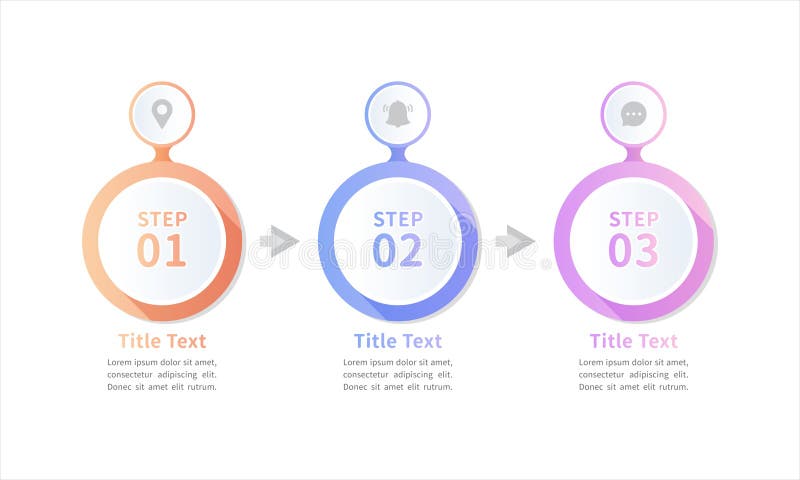 STEP 01

Title Text

Lorem ipsum dolor sit amet, consectetur adipiscing elit. Donec sit amet elit rutrum.

STEP 02

Title Text

Lorem ipsum dolor sit amet, consectetur adipiscing elit. Donec sit amet elit rutrum.

STEP 03

Title Text

Lorem ipsum dolor sit amet, consectetur adipiscing elit. Donec sit amet elit rutrum.

dreamstime