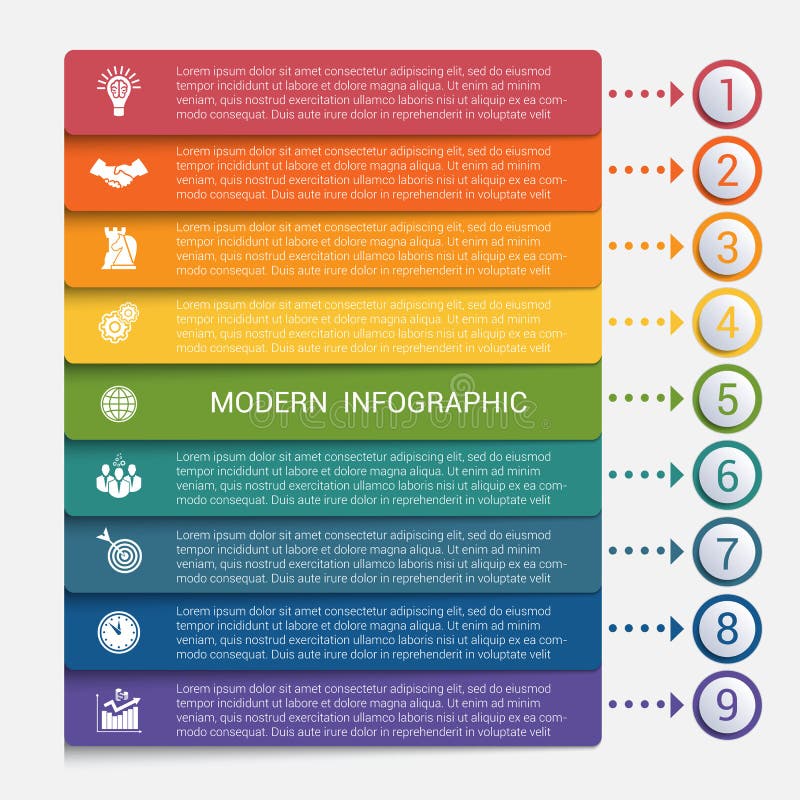 Lorem ipsum dolor sit amet consectetur adipiscing elit, sed do eiusmod tempor incididunt ut labore et dolore magna aliqua. Ut enim ad minim veniam, quis nostrud exercitation ullamco laboris nisi ut aliquip ex ea commodo consequat. Duis aute irure dolor in reprehenderit in voluptate velit

1

Lorem ipsum dolor sit amet consectetur adipiscing elit, sed do eiusmod tempor incididunt ut labore et dolore magna aliqua. Ut enim ad minim veniam, quis nostrud exercitation ullamco laboris nisi ut aliquip ex ea commodo consequat. Duis aute irure dolor in reprehenderit in voluptate velit

2

Lorem ipsum dolor sit amet consectetur adipiscing elit, sed do eiusmod tempor incididunt ut labore et dolore magna aliqua. Ut enim ad minim veniam, quis nostrud exercitation ullamco laboris nisi ut aliquip ex ea commodo consequat. Duis aute irure dolor in reprehenderit in voluptate velit

3

Lorem ipsum dolor sit amet consectetur adipiscing elit, sed do eiusmod tempor incididunt ut labore et dolore magna aliqua. Ut enim ad minim veniam, quis nostrud exercitation ullamco laboris nisi ut aliquip ex ea commodo consequat. Duis aute irure dolor in reprehenderit in voluptate velit

4

MODERN INFOGRAPHIC

5

Lorem ipsum dolor sit amet consectetur adipiscing elit, sed do eiusmod tempor incididunt ut labore et dolore magna aliqua. Ut enim ad minim veniam, quis nostrud exercitation ullamco laboris nisi ut aliquip ex ea commodo consequat. Duis aute irure dolor in reprehenderit in voluptate velit

6

Lorem ipsum dolor sit amet consectetur adipiscing elit, sed do eiusmod tempor incididunt ut labore et dolore magna aliqua. Ut enim ad minim veniam, quis nostrud exercitation ullamco laboris nisi ut aliquip ex ea commodo consequat. Duis aute irure dolor in reprehenderit in voluptate velit

7

Lorem ipsum dolor sit amet consectetur adipiscing elit, sed do eiusmod tempor incididunt ut labore et dolore magna aliqua. Ut enim ad minim veniam, quis nostrud exercitation ullamco laboris nisi ut aliquip ex ea commodo consequat. Duis aute irure dolor in reprehenderit in voluptate velit

8

Lorem ipsum dolor sit amet consectetur adipiscing elit, sed do eiusmod tempor incididunt ut labore et dolore magna aliqua. Ut enim ad minim veniam, quis nostrud exercitation ullamco laboris nisi ut aliquip ex ea commodo consequat. Duis aute irure dolor in reprehenderit in voluptate velit

9