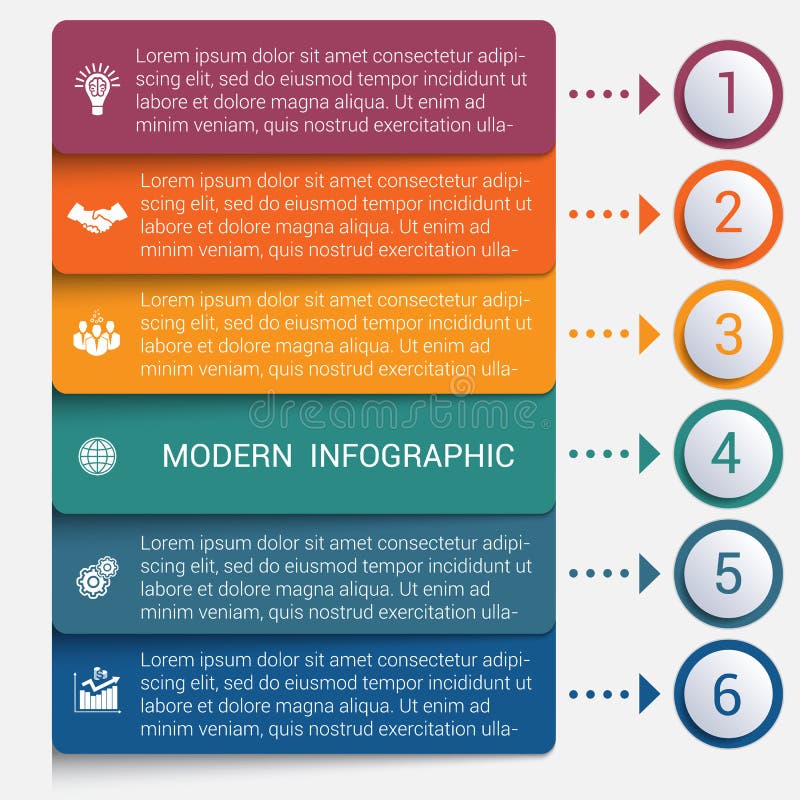 Lorem ipsum dolor sit amet consectetur adipiscing elit, sed do eiusmod tempor incididunt ut labore et dolore magna aliqua. Ut enim ad minim veniam, quis nostrud exercitation ulla-

1

Lorem ipsum dolor sit amet consectetur adipiscing elit, sed do eiusmod tempor incididunt ut labore et dolore magna aliqua. Ut enim ad minim veniam, quis nostrud exercitation ulla-

2

Lorem ipsum dolor sit amet consectetur adipiscing elit, sed do eiusmod tempor incididunt ut labore et dolore magna aliqua. Ut enim ad minim veniam, quis nostrud exercitation ulla-

3

dreamstime

MODERN INFOGRAPHIC

4

Lorem ipsum dolor sit amet consectetur adipiscing elit, sed do eiusmod tempor incididunt ut labore et dolore magna aliqua. Ut enim ad minim veniam, quis nostrud exercitation ulla-

5

Lorem ipsum dolor sit amet consectetur adipiscing elit, sed do eiusmod tempor incididunt ut labore et dolore magna aliqua. Ut enim ad minim veniam, quis nostrud exercitation ulla-

6