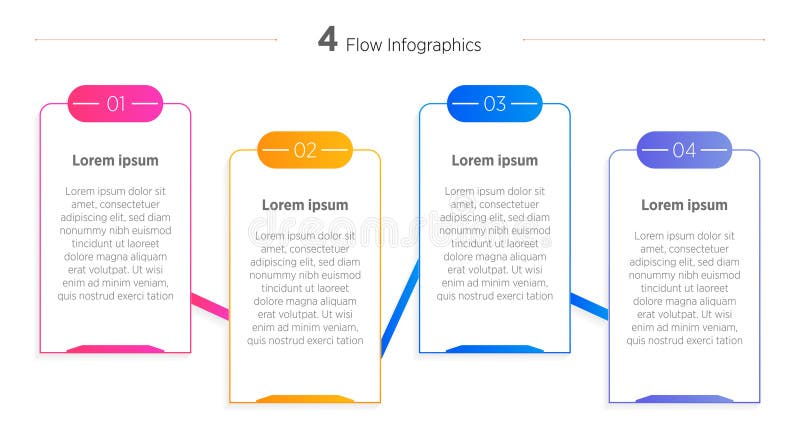 4 Flow Infographics

01

Lorem ipsum

Lorem ipsum dolor sit amet, consectetuer adipiscing elit, sed diam nonummy nibh euismod tincidunt ut laoreet dolore magna aliquam erat volutpat. Ut wisi enim ad minim veniam, quis nostrud exerci tation

02

Lorem ipsum

Lorem ipsum dolor sit amet, consectetuer adipiscing elit, sed diam nonummy nibh euismod tincidunt ut laoreet dolore magna aliquam erat volutpat. Ut wisi enim ad minim veniam, quis nostrud exerci tation

03

Lorem ipsum

Lorem ipsum dolor sit amet, consectetuer adipiscing elit, sed diam nonummy nibh euismod tincidunt ut laoreet dolore magna aliquam erat volutpat. Ut wisi enim ad minim veniam, quis nostrud exerci tation

04

Lorem ipsum

Lorem ipsum dolor sit amet, consectetuer adipiscing elit, sed diam nonummy nibh euismod tincidunt ut laoreet dolore magna aliquam erat volutpat. Ut wisi enim ad minim veniam, quis nostrud exerci tation

dreamstime