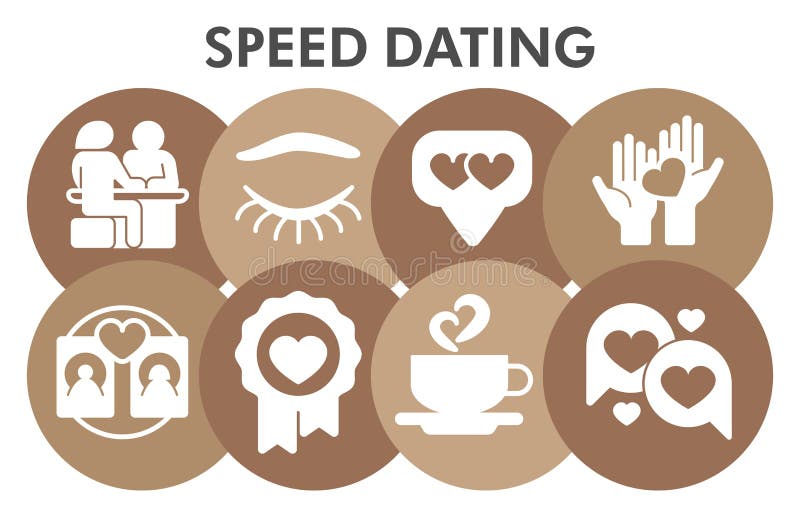 SPEED DATING

dreamstime