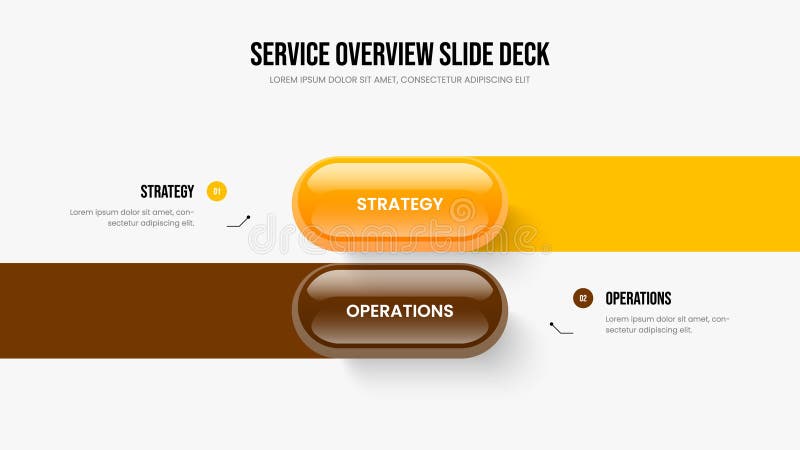 SERVICE OVERVIEW SLIDE DECK

LOREM IPSUM DOLOR SIT AMET, CONSECTETUR ADIPISCING ELIT

STRATEGY 01

Lorem ipsum dolor sit amet, consectetur adipiscing elit.

STRATEGY

dreamstime

OPERATIONS

02 OPERATIONS

Lorem ipsum dolor sit amet, consectetur adipiscing elit.