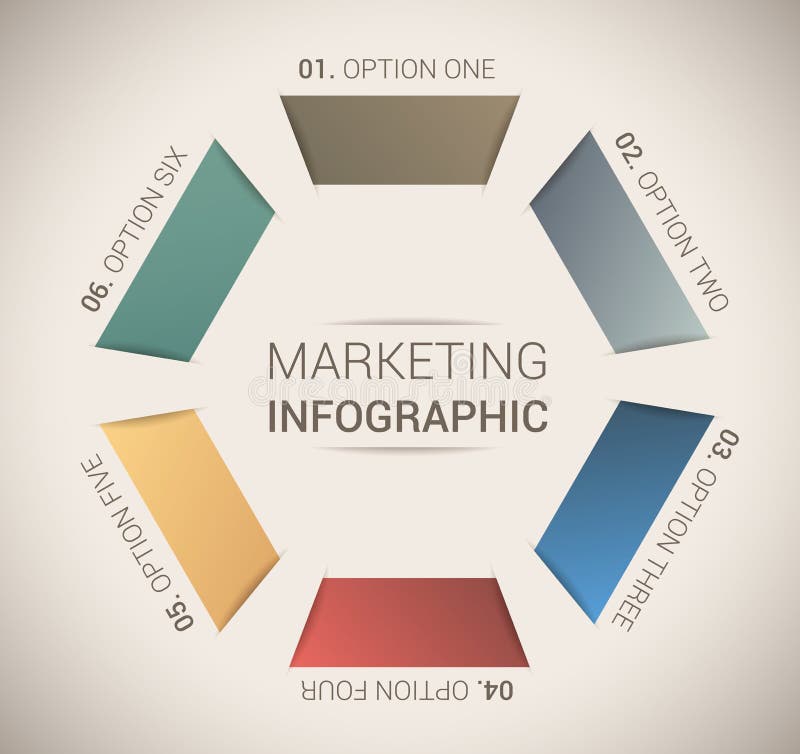 01. OPTION ONE

02. OPTION TWO

03. OPTION THREE

04. OPTION FOUR

05. OPTION FIVE

06. OPTION SIX

MARKETING
INFOGRAPHIC

dreamstime