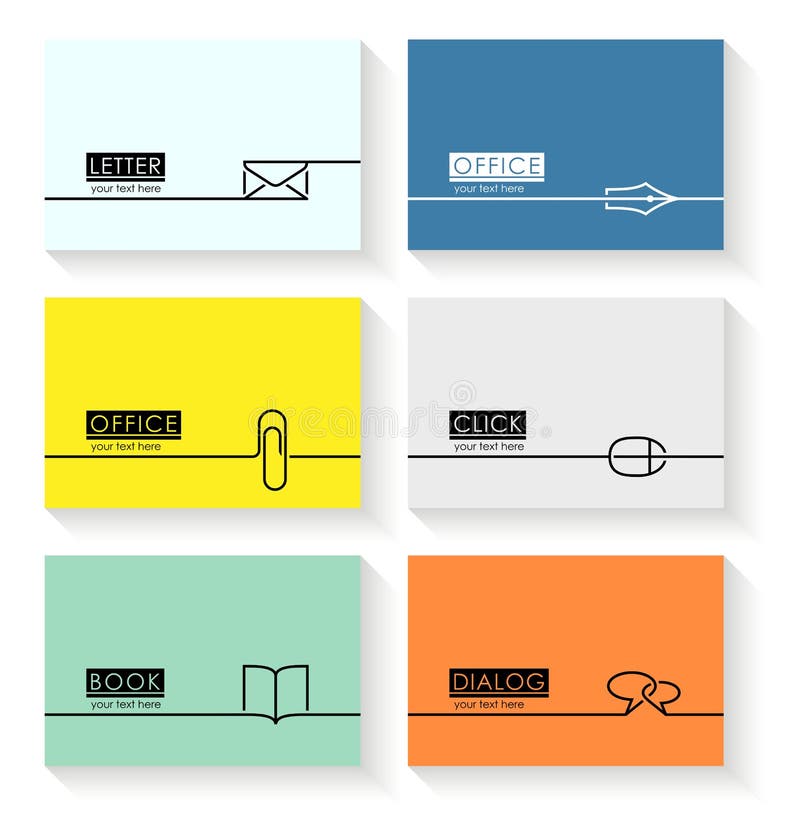 LETTER
your text here

OFFICE
your text here

OFFICE
your text here

CLICK
your text here

BOOK
your text here

DIALOG
your text here