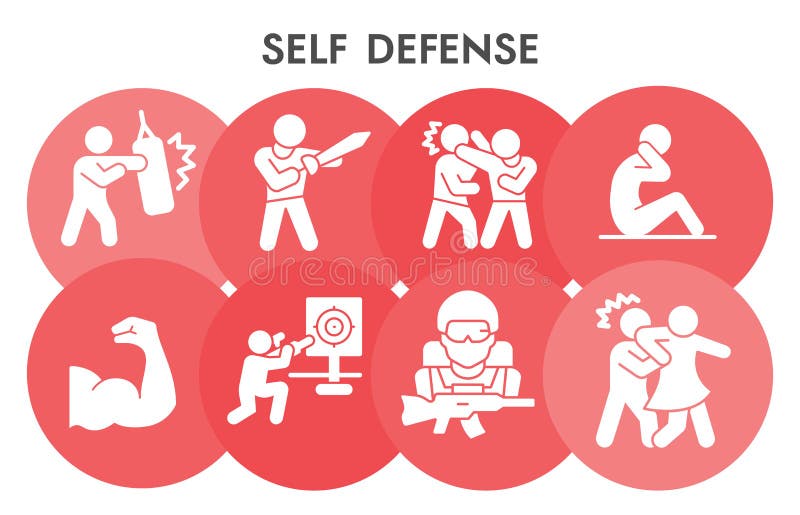 SELF DEFENSE

dreamstime