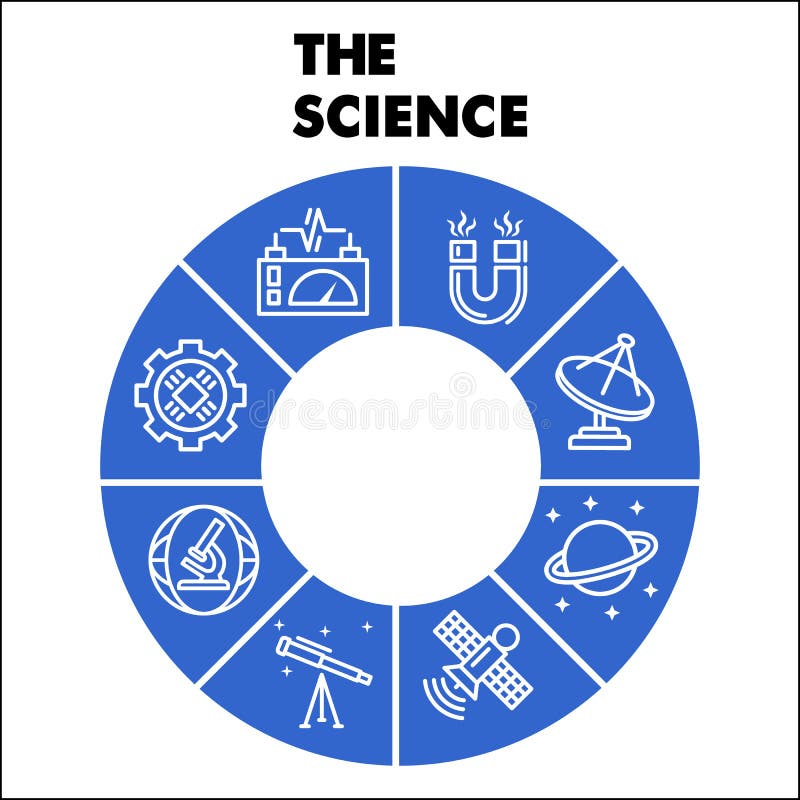 THE
SCIENCE

dreamstime