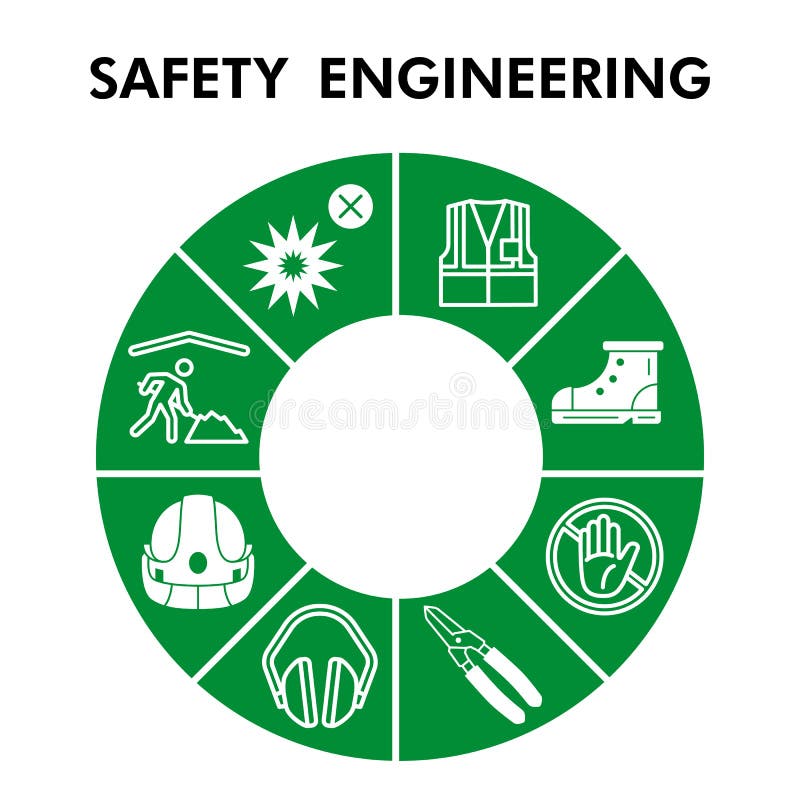 SAFETY ENGINEERING

dreamstime