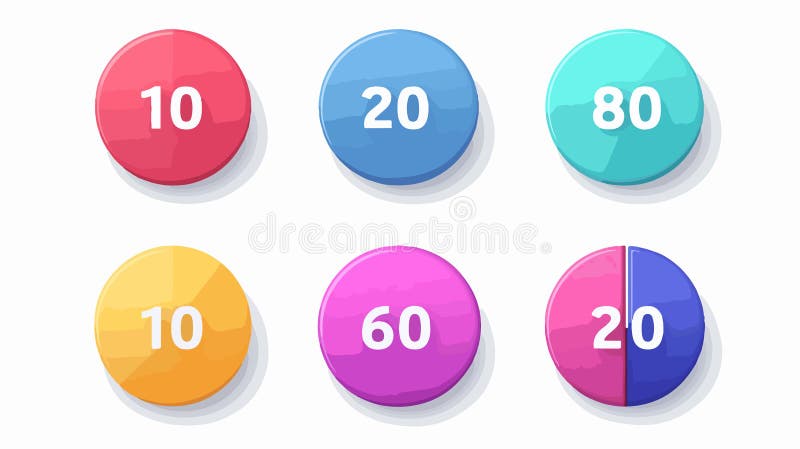 10

20

80

dreamstime.

10

60

20