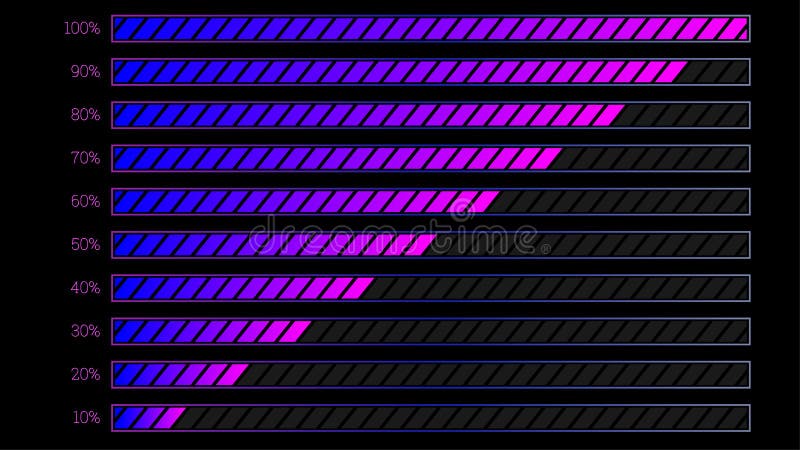 100%
90%
80%
70%
60%
50%
40%
30%
20%
10%

dreamstime