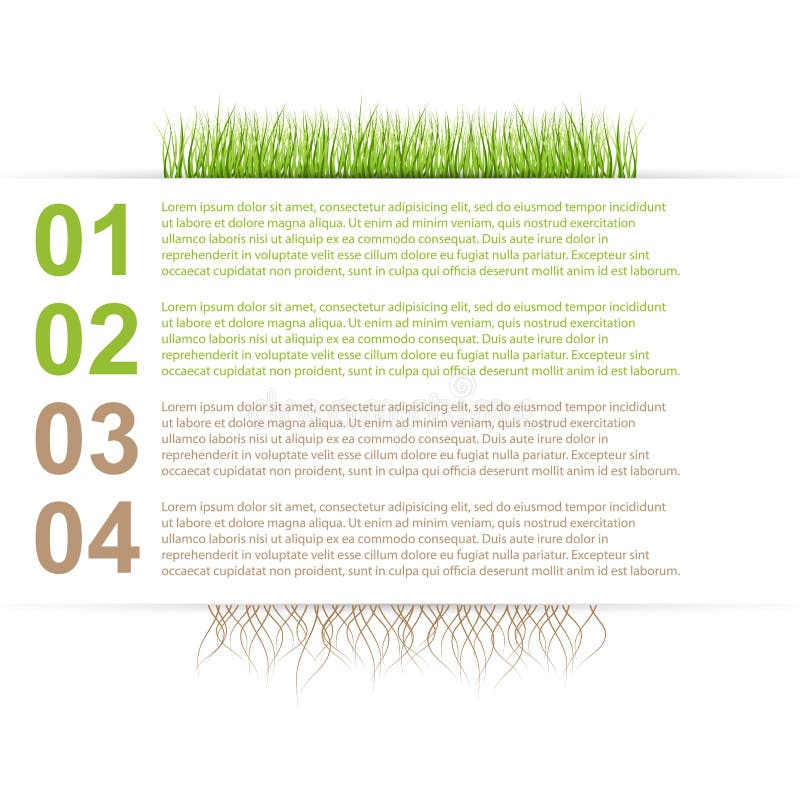 01

Lorem ipsum dolor sit amet, consectetur adipisicing elit, sed do eiusmod tempor incididunt ut labore et dolore magna aliqua. Ut enim ad minim veniam, quis nostrud exercitation ullamco laboris nisi ut aliquip ex ea commodo consequat. Duis aute irure dolor in reprehenderit in voluptate velit esse cillum dolore eu fugiat nulla pariatur. Excepteur sint occaecat cupidatat non proident, sunt in culpa qui officia deserunt mollit anim id est laborum.

02

Lorem ipsum dolor sit amet, consectetur adipisicing elit, sed do eiusmod tempor incididunt ut labore et dolore magna aliqua. Ut enim ad minim veniam, quis nostrud exercitation ullamco laboris nisi ut aliquip ex ea commodo consequat. Duis aute irure dolor in reprehenderit in voluptate velit esse cillum dolore eu fugiat nulla pariatur. Excepteur sint occaecat cupidatat non proident, sunt in culpa qui officia deserunt mollit anim id est laborum.

03

Lorem ipsum dolor sit amet, consectetur adipisicing elit, sed do eiusmod tempor incididunt ut labore et dolore magna aliqua. Ut enim ad minim veniam, quis nostrud exercitation ullamco laboris nisi ut aliquip ex ea commodo consequat. Duis aute irure dolor in reprehenderit in voluptate velit esse cillum dolore eu fugiat nulla pariatur. Excepteur sint occaecat cupidatat non proident, sunt in culpa qui officia deserunt mollit anim id est laborum.

04

Lorem ipsum dolor sit amet, consectetur adipisicing elit, sed do eiusmod tempor incididunt ut labore et dolore magna aliqua. Ut enim ad minim veniam, quis nostrud exercitation ullamco laboris nisi ut aliquip ex ea commodo consequat. Duis aute irure dolor in reprehenderit in voluptate velit esse cillum dolore eu fugiat nulla pariatur. Excepteur sint occaecat cupidatat non proident, sunt in culpa qui officia deserunt mollit anim id est laborum.