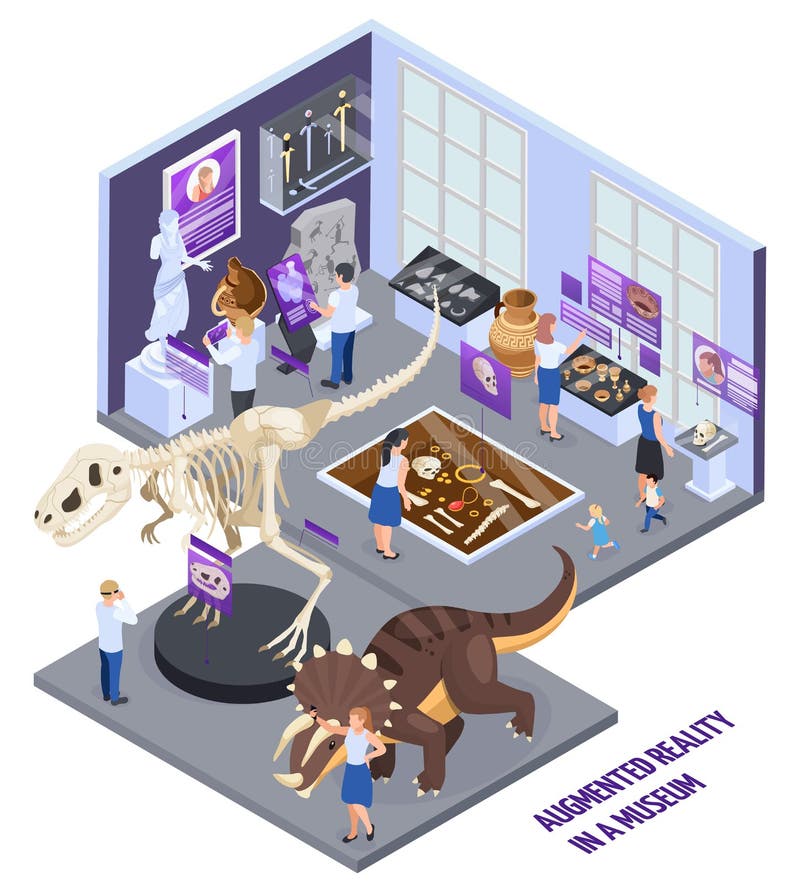 AUGMENTED REALITY IN A MUSEUM