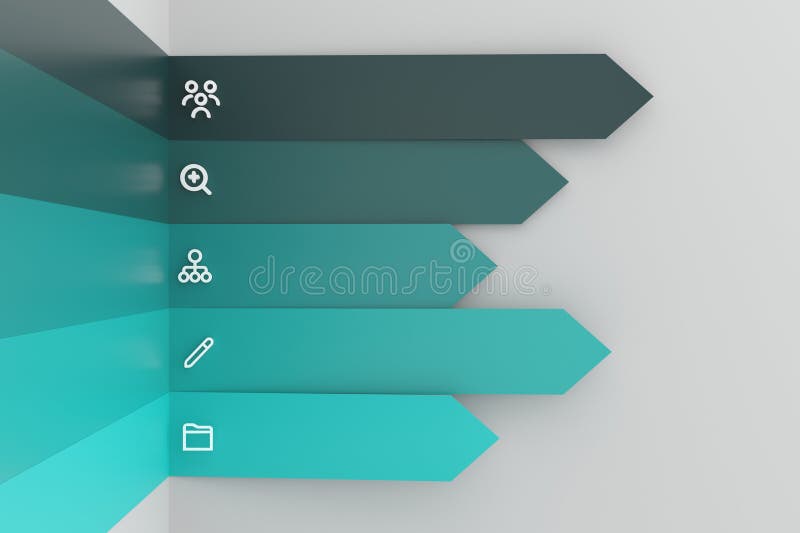 dreamstime