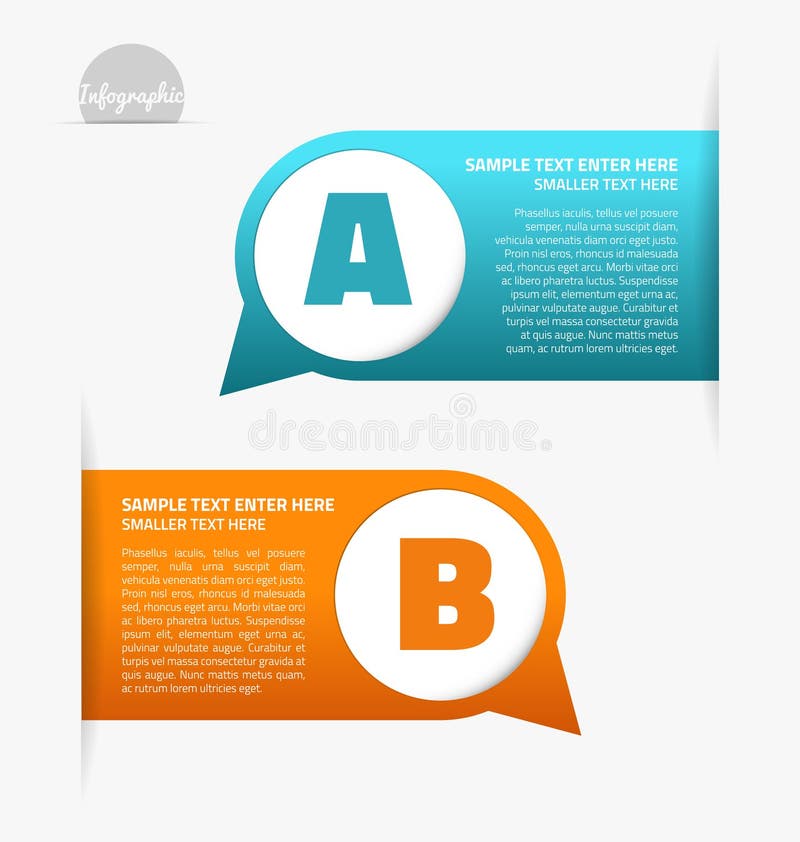 Infographic

A

SAMPLE TEXT ENTER HERE
SMALLER TEXT HERE

Phasellus iaculis, tellus vel posuere semper, nulla urna suscipit diam, vehicula venenatis diam orci eget justo. Proin nisl eros, rhoncus id malesuada sed, rhoncus eget arcu. Morbi vitae orci ac libero pharetra luctus. Suspendisse ipsum elit, elementum eget urna ac, pulvinar vulputate augue. Curabitur et turpis vel massa consectetur gravida at quis augue. Nunc mattis metus quam, ac rutrum lorem ultricies eget.

dreamstime

SAMPLE TEXT ENTER HERE
SMALLER TEXT HERE

Phasellus iaculis, tellus vel posuere semper, nulla urna suscipit diam, vehicula venenatis diam orci eget justo. Proin nisl eros, rhoncus id malesuada sed, rhoncus eget arcu. Morbi vitae orci ac libero pharetra luctus. Suspendisse ipsum elit, elementum eget urna ac, pulvinar vulputate augue. Curabitur et turpis vel massa consectetur gravida at quis augue. Nunc mattis metus quam, ac rutrum lorem ultricies eget.

B