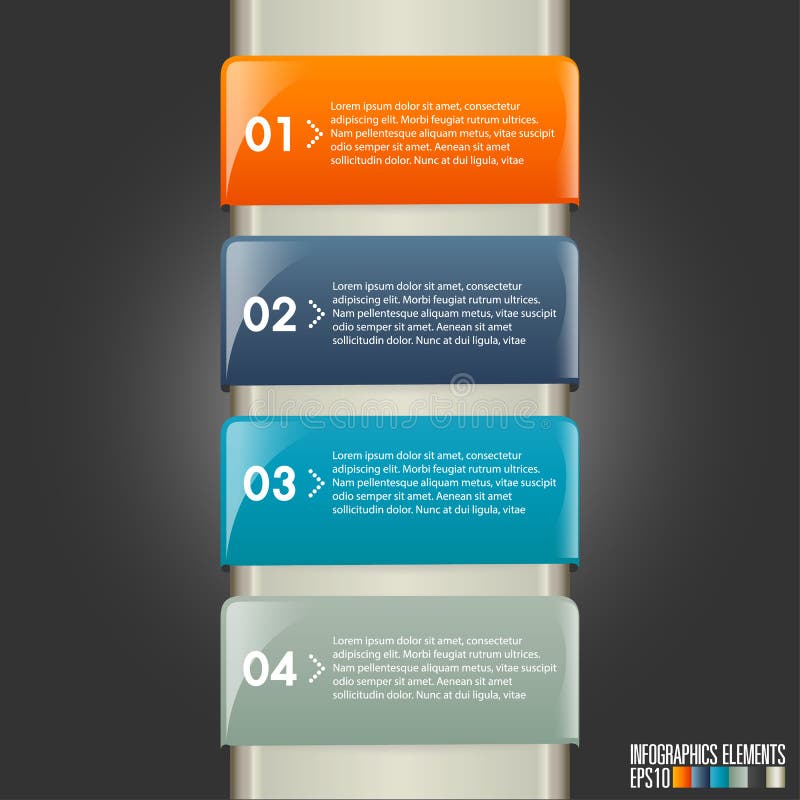 01 Lorem ipsum dolor sit amet, consectetur adipiscing elit. Morbi feugiat rutrum ultrices. Nam pellentesque aliquam metus, vitae suscipit odio semper sit amet. Aenean sit amet sollicitudin dolor. Nunc at dui ligula, vitae

02 Lorem ipsum dolor sit amet, consectetur adipiscing elit. Morbi feugiat rutrum ultrices. Nam pellentesque aliquam metus, vitae suscipit odio semper sit amet. Aenean sit amet sollicitudin dolor. Nunc at dui ligula, vitae

dreamstime

03 Lorem ipsum dolor sit amet, consectetur adipiscing elit. Morbi feugiat rutrum ultrices. Nam pellentesque aliquam metus, vitae suscipit odio semper sit amet. Aenean sit amet sollicitudin dolor. Nunc at dui ligula, vitae

04 Lorem ipsum dolor sit amet, consectetur adipiscing elit. Morbi feugiat rutrum ultrices. Nam pellentesque aliquam metus, vitae suscipit odio semper sit amet. Aenean sit amet sollicitudin dolor. Nunc at dui ligula, vitae

INFOGRAPHICS ELEMENTS
EPS10