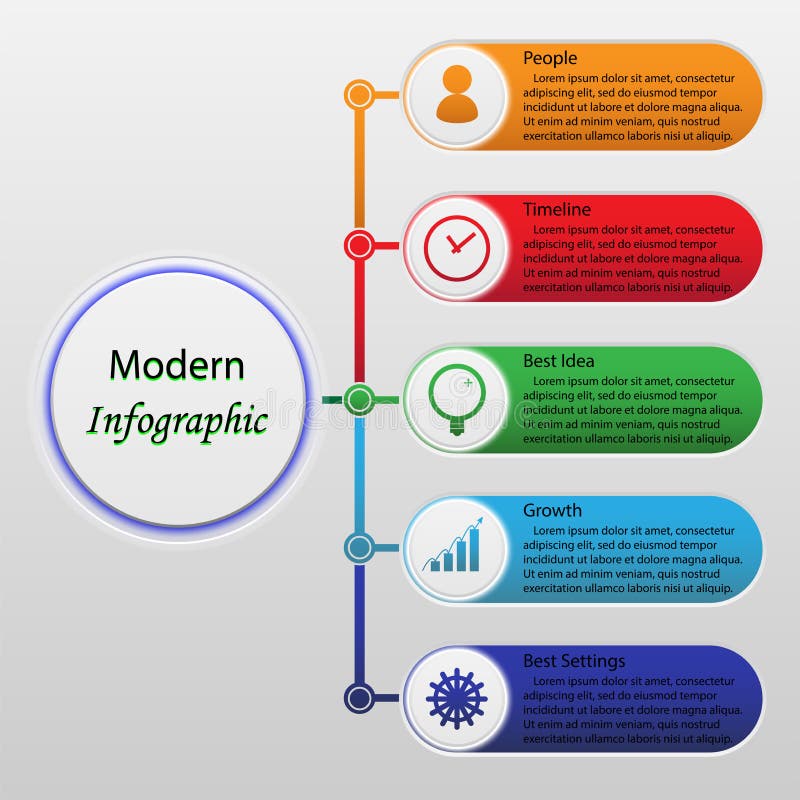 Modern
Infographic

People
Lorem ipsum dolor sit amet, consectetur adipiscing elit, sed do eiusmod tempor incididunt ut labore et dolore magna aliqua. Ut enim ad minim veniam, quis nostrud exercitation ullamco laboris nisi ut aliquip.

Timeline
Lorem ipsum dolor sit amet, consectetur adipiscing elit, sed do eiusmod tempor incididunt ut labore et dolore magna aliqua. Ut enim ad minim veniam, quis nostrud exercitation ullamco laboris nisi ut aliquip.

Best Idea
Lorem ipsum dolor sit amet, consectetur adipiscing elit, sed do eiusmod tempor incididunt ut labore et dolore magna aliqua. Ut enim ad minim veniam, quis nostrud exercitation ullamco laboris nisi ut aliquip.

Growth
Lorem ipsum dolor sit amet, consectetur adipiscing elit, sed do eiusmod tempor incididunt ut labore et dolore magna aliqua. Ut enim ad minim veniam, quis nostrud exercitation ullamco laboris nisi ut aliquip.

Best Settings
Lorem ipsum dolor sit amet, consectetur adipiscing elit, sed do eiusmod tempor incididunt ut labore et dolore magna aliqua. Ut enim ad minim veniam, quis nostrud exercitation ullamco laboris nisi ut aliquip.