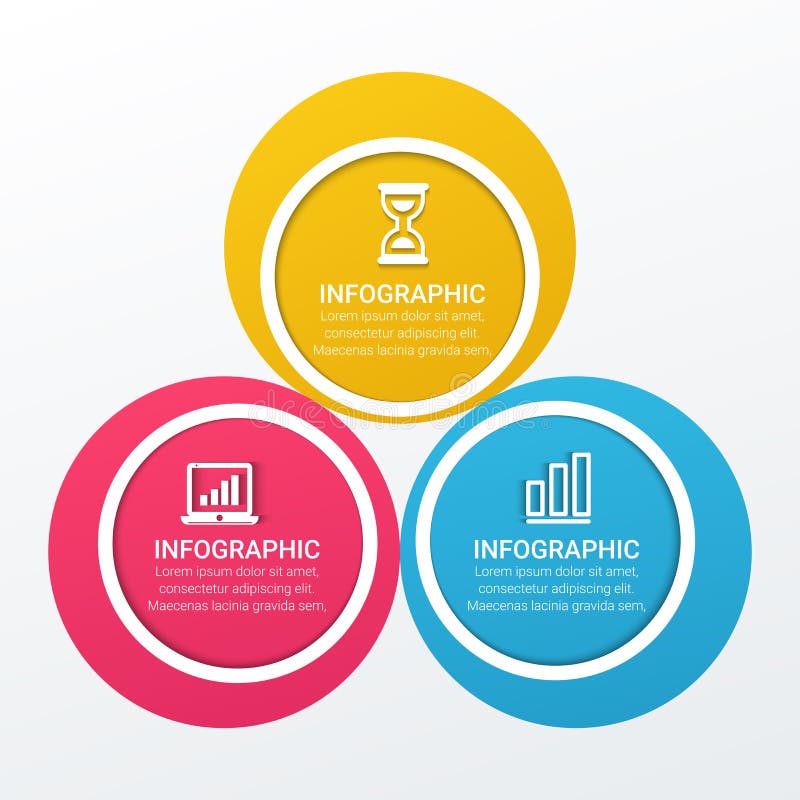 INFOGRAPHIC
Lorem ipsum dolor sit amet, consectetur adipiscing elit. Maecenas lacinia gravida sem,

dreamstime

INFOGRAPHIC
Lorem ipsum dolor sit amet, consectetur adipiscing elit. Maecenas lacinia gravida sem,

INFOGRAPHIC
Lorem ipsum dolor sit amet, consectetur adipiscing elit. Maecenas lacinia gravida sem,