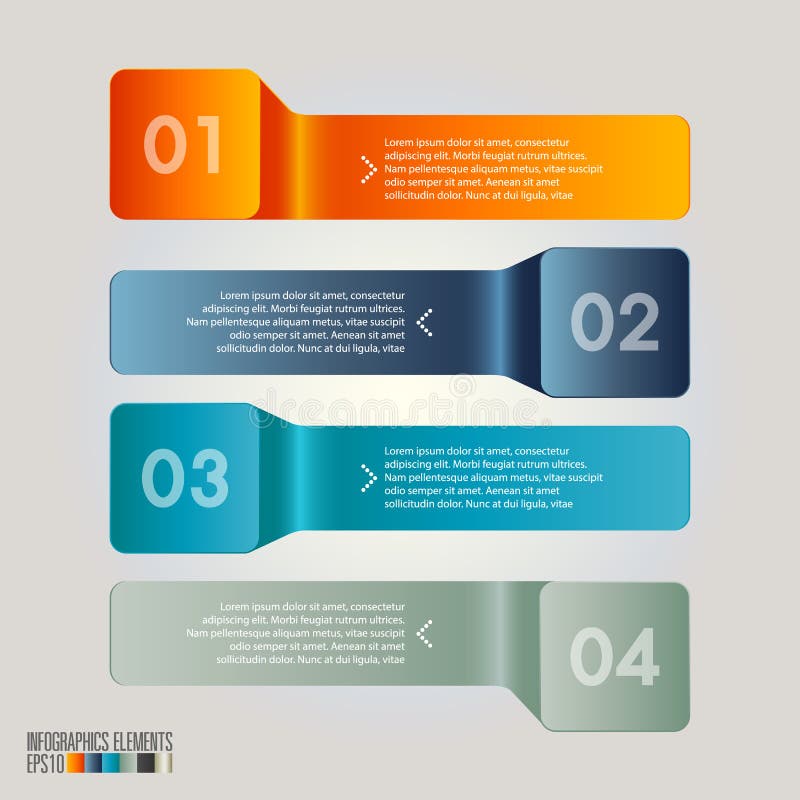 01

Lorem ipsum dolor sit amet, consectetur adipiscing elit. Morbi feugiat rutrum ultrices. Nam pellentesque aliquam metus, vitae suscipit odio semper sit amet. Aenean sit amet sollicitudin dolor. Nunc at dui ligula, vitae

Lorem ipsum dolor sit amet, consectetur adipiscing elit. Morbi feugiat rutrum ultrices. Nam pellentesque aliquam metus, vitae suscipit odio semper sit amet. Aenean sit amet sollicitudin dolor. Nunc at dui ligula, vitae

02

dreamstime

03

Lorem ipsum dolor sit amet, consectetur adipiscing elit. Morbi feugiat rutrum ultrices. Nam pellentesque aliquam metus, vitae suscipit odio semper sit amet. Aenean sit amet sollicitudin dolor. Nunc at dui ligula, vitae

Lorem ipsum dolor sit amet, consectetur adipiscing elit. Morbi feugiat rutrum ultrices. Nam pellentesque aliquam metus, vitae suscipit odio semper sit amet. Aenean sit amet sollicitudin dolor. Nunc at dui ligula, vitae

04

INFOGRAPHICS ELEMENTS
EPS10