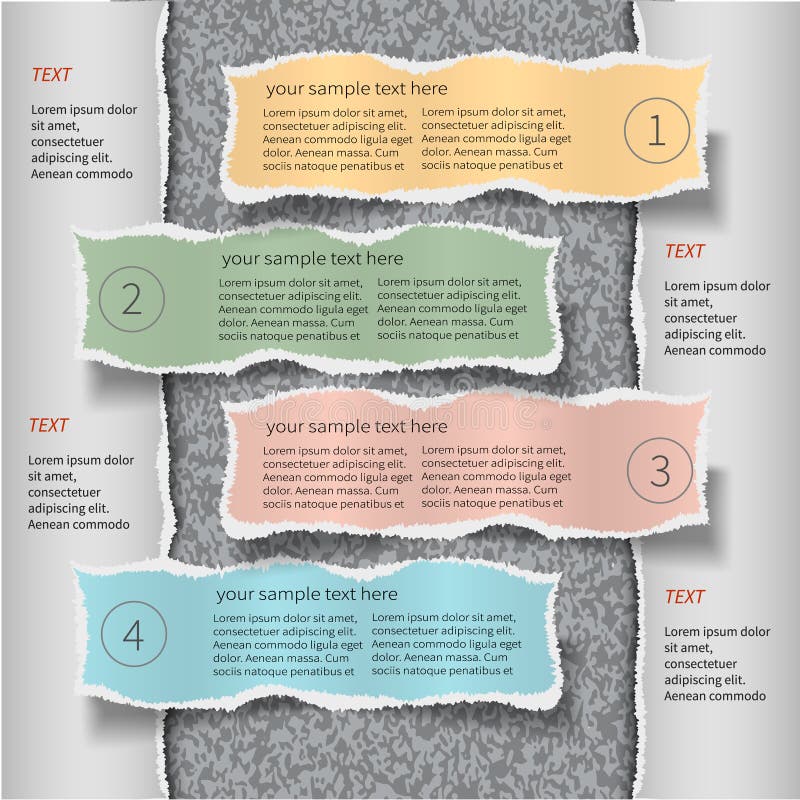 TEXT

Lorem ipsum dolor sit amet, consectetuer adipiscing elit. Aenean commodo

your sample text here

Lorem ipsum dolor sit amet, consectetuer adipiscing elit. Aenean commodo ligula eget dolor. Aenean massa. Cum sociis natoque penatibus et

Lorem ipsum dolor sit amet, consectetuer adipiscing elit. Aenean commodo ligula eget dolor. Aenean massa. Cum sociis natoque penatibus et

1

2

your sample text here

Lorem ipsum dolor sit amet, consectetuer adipiscing elit. Aenean commodo ligula eget dolor. Aenean massa. Cum sociis natoque penatibus et

Lorem ipsum dolor sit amet, consectetuer adipiscing elit. Aenean commodo ligula eget dolor. Aenean massa. Cum sociis natoque penatibus et

TEXT

Lorem ipsum dolor sit amet, consectetuer adipiscing elit. Aenean commodo

TEXT

Lorem ipsum dolor sit amet, consectetuer adipiscing elit. Aenean commodo

your sample text here

Lorem ipsum dolor sit amet, consectetuer adipiscing elit. Aenean commodo ligula eget dolor. Aenean massa. Cum sociis natoque penatibus et

Lorem ipsum dolor sit amet, consectetuer adipiscing elit. Aenean commodo ligula eget dolor. Aenean massa. Cum sociis natoque penatibus et

3

4

your sample text here

Lorem ipsum dolor sit amet, consectetuer adipiscing elit. Aenean commodo ligula eget dolor. Aenean massa. Cum sociis natoque penatibus et

Lorem ipsum dolor sit amet, consectetuer adipiscing elit. Aenean commodo ligula eget dolor. Aenean massa. Cum sociis natoque penatibus et

TEXT

Lorem ipsum dolor sit amet, consectetuer adipiscing elit. Aenean commodo