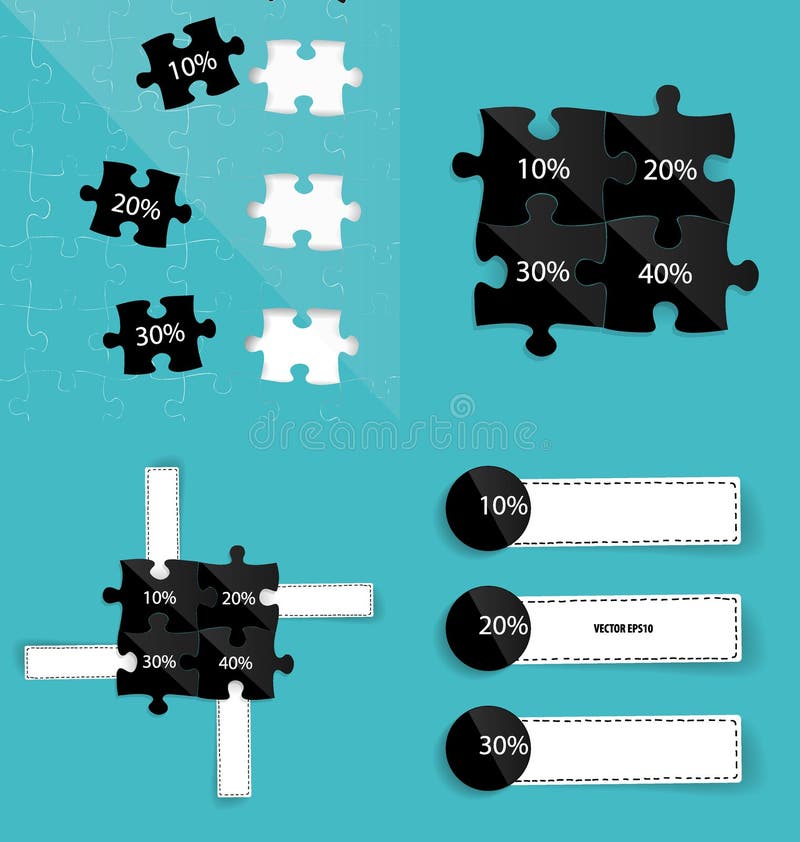 10%

20%

30%

10%
20%
30%
40%

dreamstime

10%
20%
30%
40%

10%

20%
VECTOR EPS10

30%