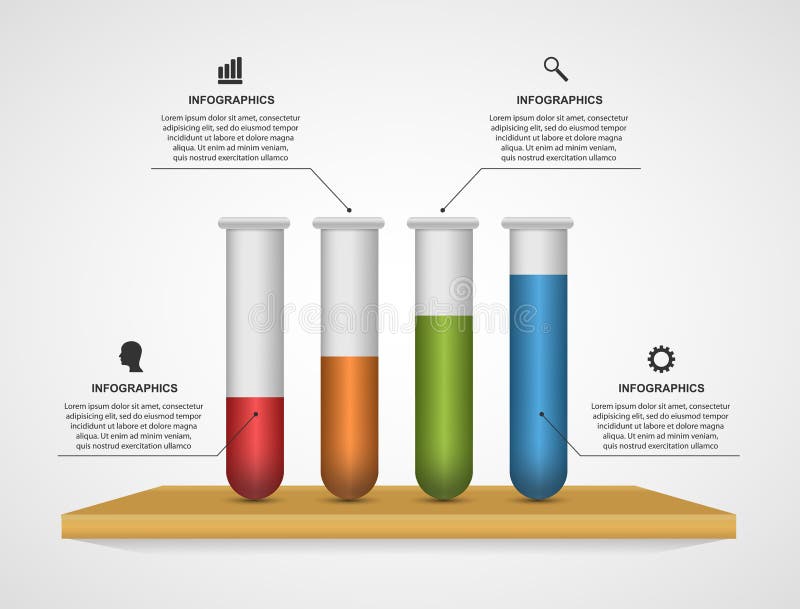 INFOGRAPHICS

Lorem ipsum dolor sit amet, consectetur adipisicing elit, sed do eiusmod tempor incididunt ut labore et dolore magna aliqua. Ut enim ad minim veniam, quis nostrud exercitation ullamco

INFOGRAPHICS

Lorem ipsum dolor sit amet, consectetur adipisicing elit, sed do eiusmod tempor incididunt ut labore et dolore magna aliqua. Ut enim ad minim veniam, quis nostrud exercitation ullamco

dreamstime

INFOGRAPHICS

Lorem ipsum dolor sit amet, consectetur adipisicing elit, sed do eiusmod tempor incididunt ut labore et dolore magna aliqua. Ut enim ad minim veniam, quis nostrud exercitation ullamco

INFOGRAPHICS

Lorem ipsum dolor sit amet, consectetur adipisicing elit, sed do eiusmod tempor incididunt ut labore et dolore magna aliqua. Ut enim ad minim veniam, quis nostrud exercitation ullamco