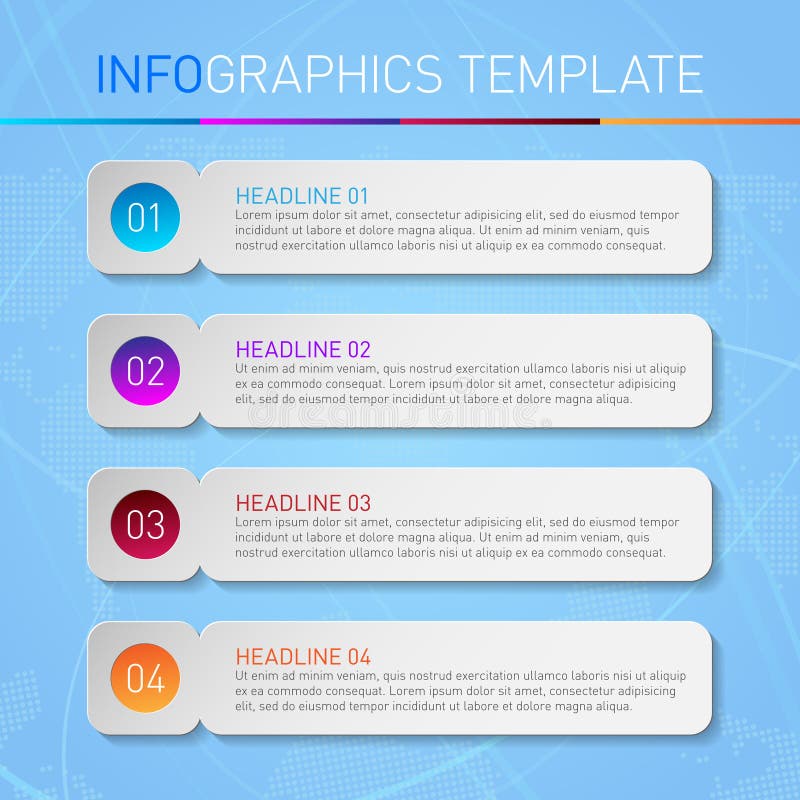 INFOGRAPHICS TEMPLATE

01

HEADLINE 01
Lorem ipsum dolor sit amet, consectetur adipisicing elit, sed do eiusmod tempor incididunt ut labore et dolore magna aliqua. Ut enim ad minim veniam, quis nostrud exercitation ullamco laboris nisi ut aliquip ex ea commodo consequat.

02

HEADLINE 02
Ut enim ad minim veniam, quis nostrud exercitation ullamco laboris nisi ut aliquip ex ea commodo consequat. Lorem ipsum dolor sit amet, consectetur adipisicing elit, sed do eiusmod tempor incididunt ut labore et dolore magna aliqua.

dreamstime

03

HEADLINE 03
Lorem ipsum dolor sit amet, consectetur adipisicing elit, sed do eiusmod tempor incididunt ut labore et dolore magna aliqua. Ut enim ad minim veniam, quis nostrud exercitation ullamco laboris nisi ut aliquip ex ea commodo consequat.

04

HEADLINE 04
Ut enim ad minim veniam, quis nostrud exercitation ullamco laboris nisi ut aliquip ex ea commodo consequat. Lorem ipsum dolor sit amet, consectetur adipisicing elit, sed do eiusmod tempor incididunt ut labore et dolore magna aliqua.