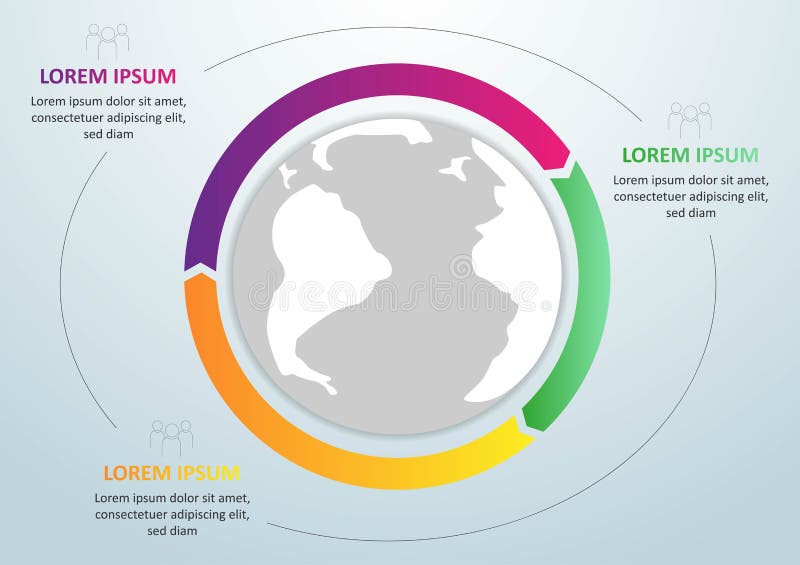 LOREM IPSUM
Lorem ipsum dolor sit amet, consectetuer adipiscing elit, sed diam

LOREM IPSUM
Lorem ipsum dolor sit amet, consectetuer adipiscing elit, sed diam

dreamstime

LOREM IPSUM
Lorem ipsum dolor sit amet, consectetuer adipiscing elit, sed diam