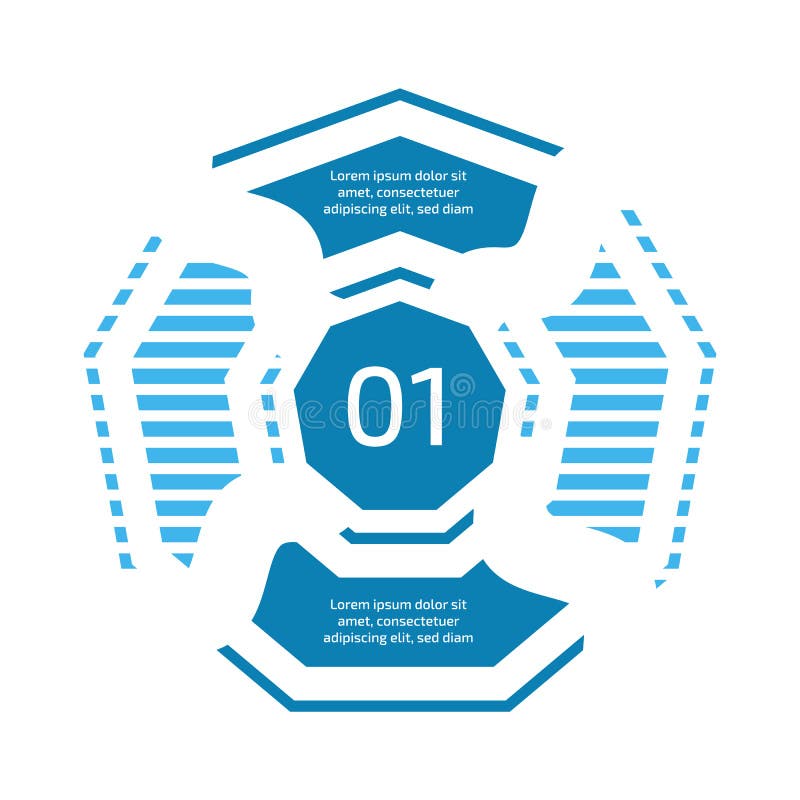 Lorem ipsum dolor sit amet, consectetuer adipiscing elit, sed diam

01

dreamstime

Lorem ipsum dolor sit amet, consectetuer adipiscing elit, sed diam