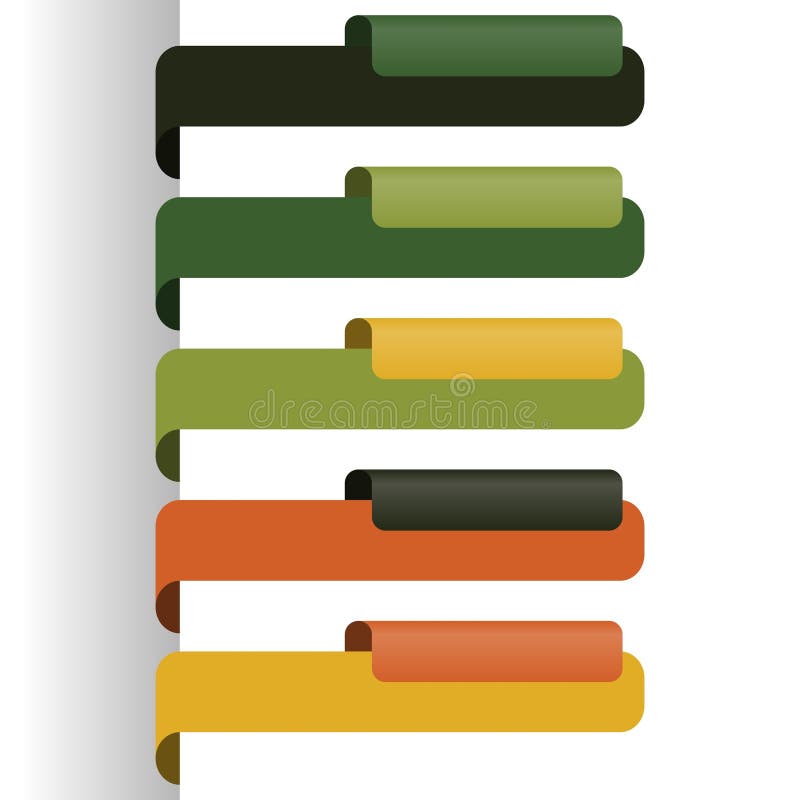 dreamstime