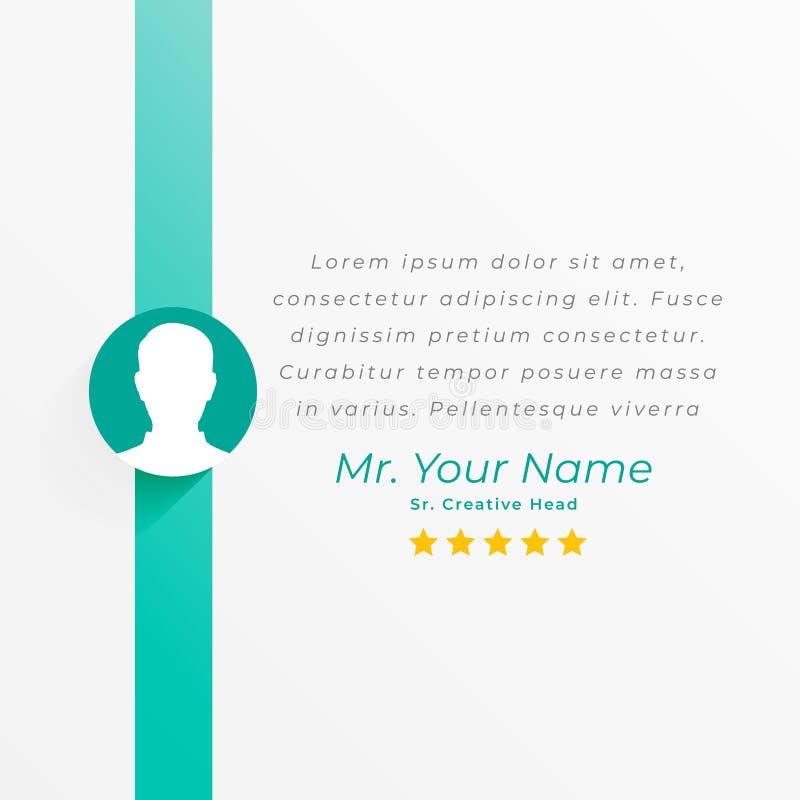 Lorem ipsum dolor sit amet, consectetur adipiscing elit. Fusce dignissim pretium consectetur. Curabitur tempor posuere massa in varius. Pellentesque viverra

dreamstime.

Mr. Your Name
Sr. Creative Head