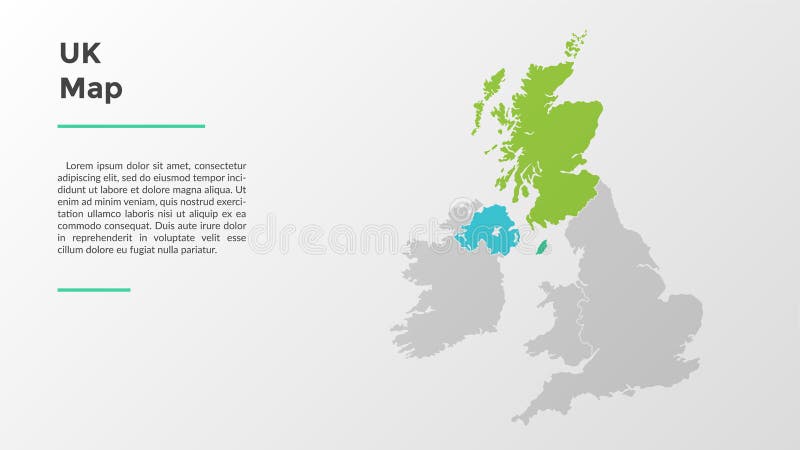 UK
Map

Lorem ipsum dolor sit amet, consectetur adipiscing elit, sed do eiusmod tempor incididunt ut labore et dolore magna aliqua. Ut enim ad minim veniam, quis nostrud exercitation ullamco laboris nisi ut aliquip ex ea commodo consequat. Duis aute irure dolor in reprehenderit in voluptate velit esse cillum dolore eu fugiat nulla pariatur.

dreamstime