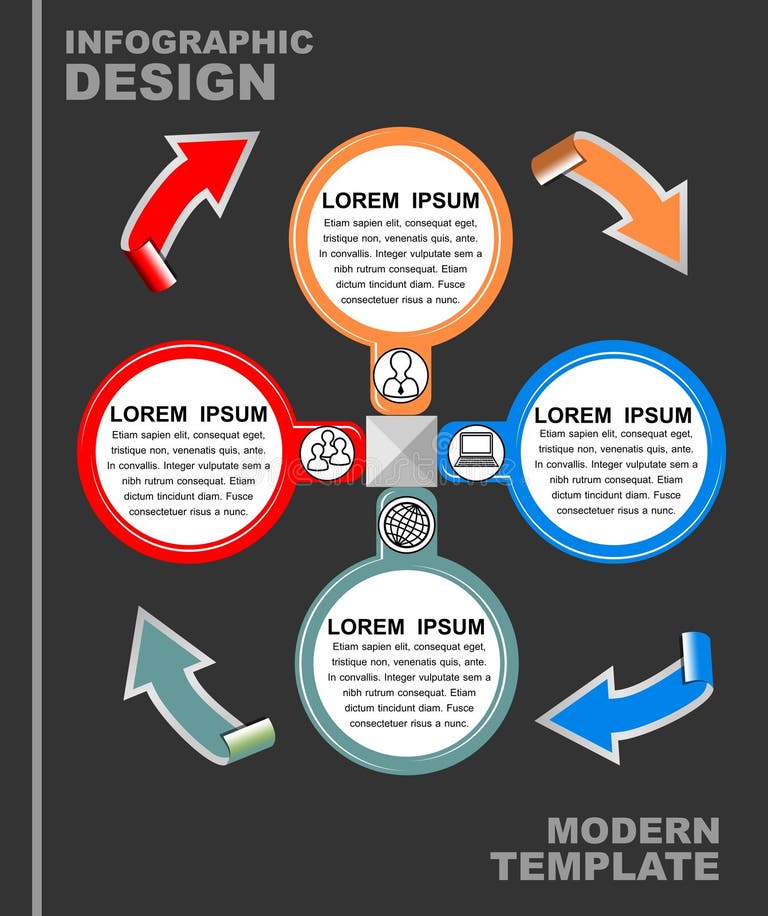 INFOGRAPHIC DESIGN

LOREM IPSUM
Etiam sapien elit, consequat eget, tristique non, venenatis quis, ante. In convallis. Integer vulputate sem a nibh rutrum consequat. Etiam dictum tincidunt diam. Fusce consectetuer risus a nunc.

LOREM IPSUM
Etiam sapien elit, consequat eget, tristique non, venenatis quis, ante. In convallis. Integer vulputate sem a nibh rutrum consequat. Etiam dictum tincidunt diam. Fusce consectetuer risus a nunc.

LOREM IPSUM
Etiam sapien elit, consequat eget, tristique non, venenatis quis, ante. In convallis. Integer vulputate sem a nibh rutrum consequat. Etiam dictum tincidunt diam. Fusce consectetuer risus a nunc.

LOREM IPSUM
Etiam sapien elit, consequat eget, tristique non, venenatis quis, ante. In convallis. Integer vulputate sem a nibh rutrum consequat. Etiam dictum tincidunt diam. Fusce consectetuer risus a nunc.

MODERN TEMPLATE