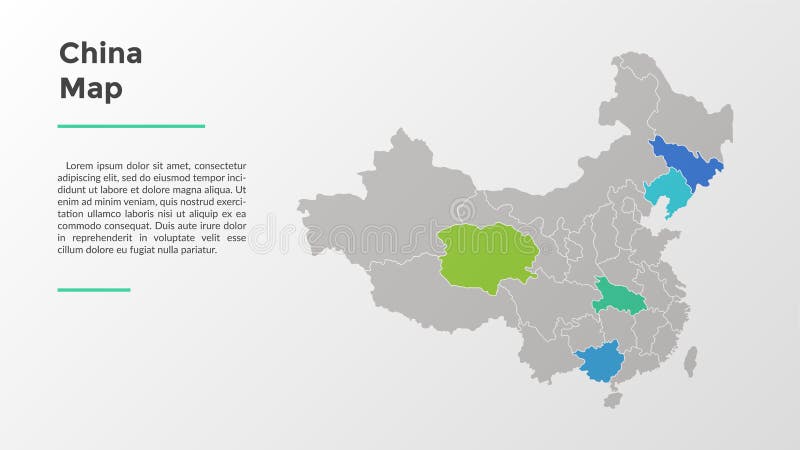 China
Map

Lorem ipsum dolor sit amet, consectetur adipiscing elit, sed do eiusmod tempor incididunt ut labore et dolore magna aliqua. Ut enim ad minim veniam, quis nostrud exercitation ullamco laboris nisi ut aliquip ex ea commodo consequat. Duis aute irure dolor in reprehenderit in voluptate velit esse cillum dolore eu fugiat nulla pariatur.

dreamstime