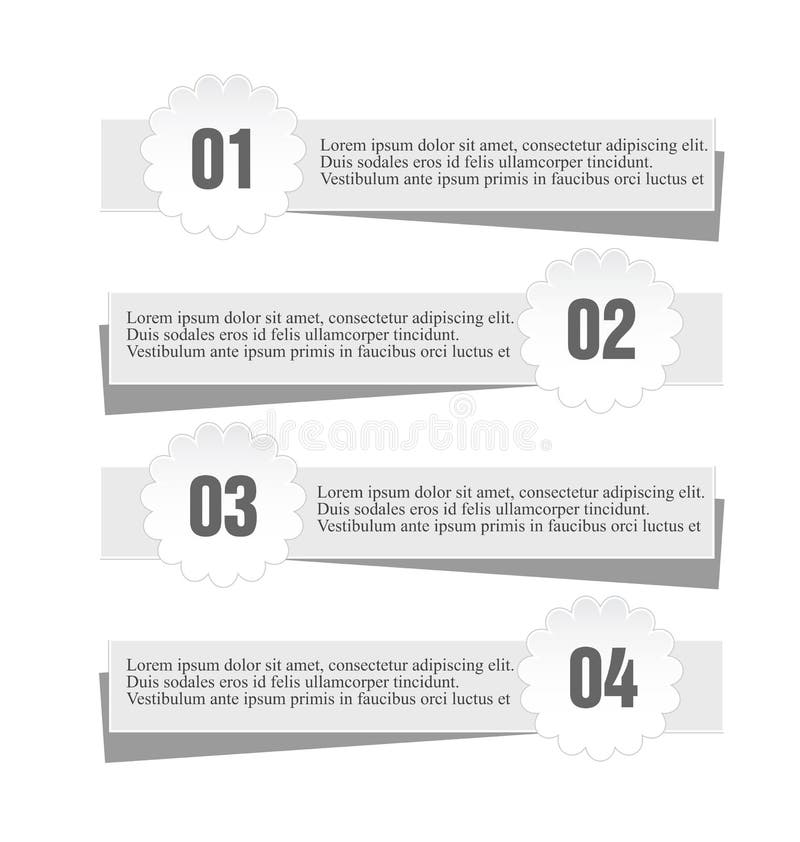 01

Lorem ipsum dolor sit amet, consectetur adipiscing elit. Duis sodales eros id felis ullamcorper tincidunt. Vestibulum ante ipsum primis in faucibus orci luctus et

Lorem ipsum dolor sit amet, consectetur adipiscing elit. Duis sodales eros id felis ullamcorper tincidunt. Vestibulum ante ipsum primis in faucibus orci luctus et

02

dreamstime.

03

Lorem ipsum dolor sit amet, consectetur adipiscing elit. Duis sodales eros id felis ullamcorper tincidunt. Vestibulum ante ipsum primis in faucibus orci luctus et

Lorem ipsum dolor sit amet, consectetur adipiscing elit. Duis sodales eros id felis ullamcorper tincidunt. Vestibulum ante ipsum primis in faucibus orci luctus et

04