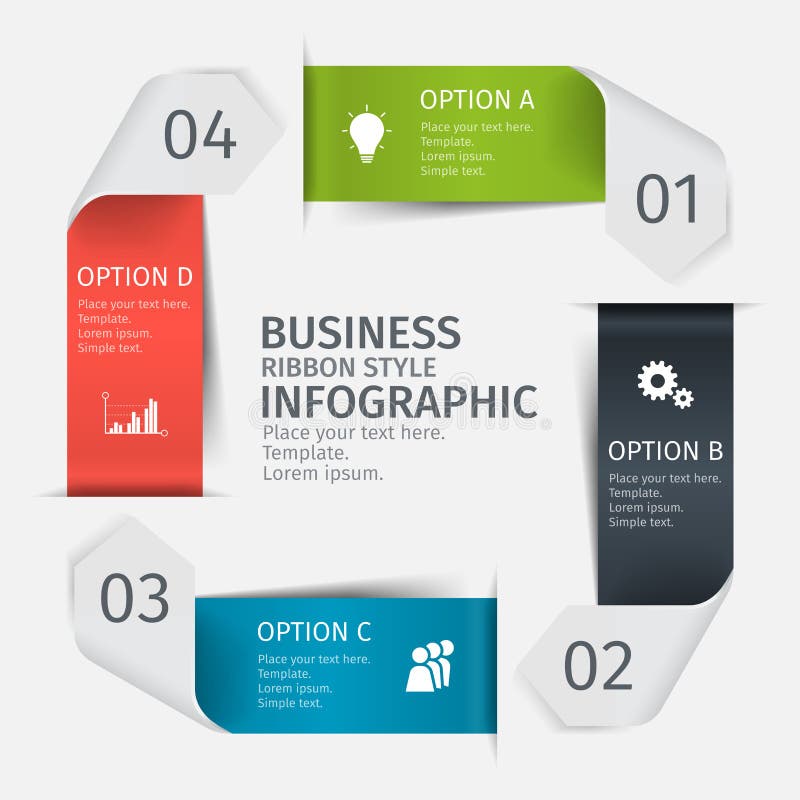 04

OPTION A
Place your text here.
Template.
Lorem ipsum.
Simple text.

01

OPTION D
Place your text here.
Template.
Lorem ipsum.
Simple text.

BUSINESS
RIBBON STYLE
INFOGRAPHIC
Place your text here.
Template.
Lorem ipsum.

OPTION B
Place your text here.
Template.
Lorem ipsum.
Simple text.

03

OPTION C
Place your text here.
Template.
Lorem ipsum.
Simple text.

02