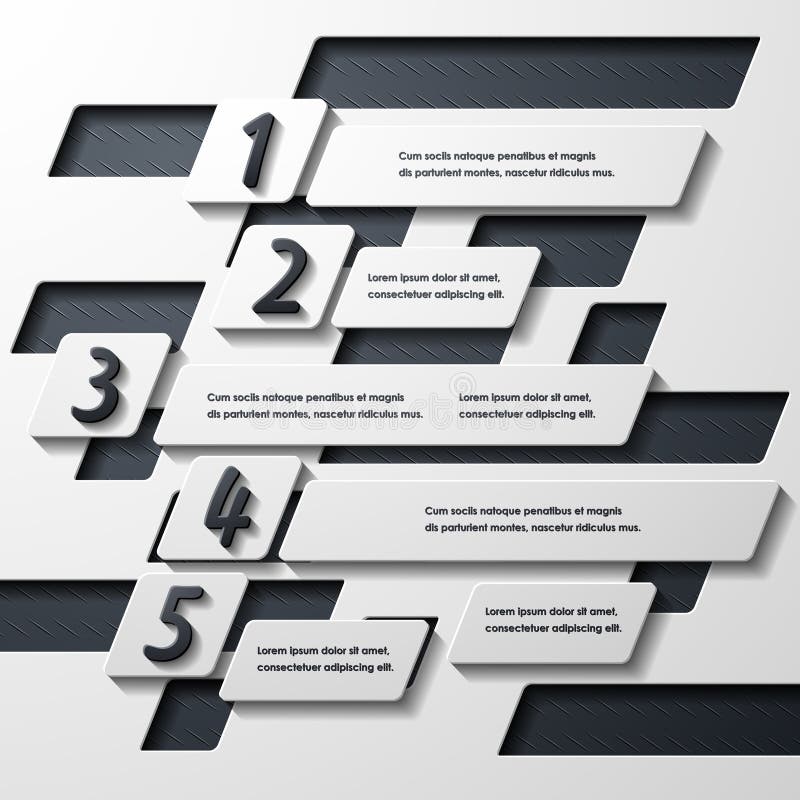 1

Cum sociis natoque penatibus et magnis dis parturient montes, nascetur ridiculus mus.

2

Lorem ipsum dolor sit amet, consectetuer adipiscing elit.

3

Cum sociis natoque penatibus et magnis dis parturient montes, nascetur ridiculus mus.

Lorem ipsum dolor sit amet, consectetuer adipiscing elit.

4

Cum sociis natoque penatibus et magnis dis parturient montes, nascetur ridiculus mus.

5

Lorem ipsum dolor sit amet, consectetuer adipiscing elit.

Lorem ipsum dolor sit amet, consectetuer adipiscing elit.