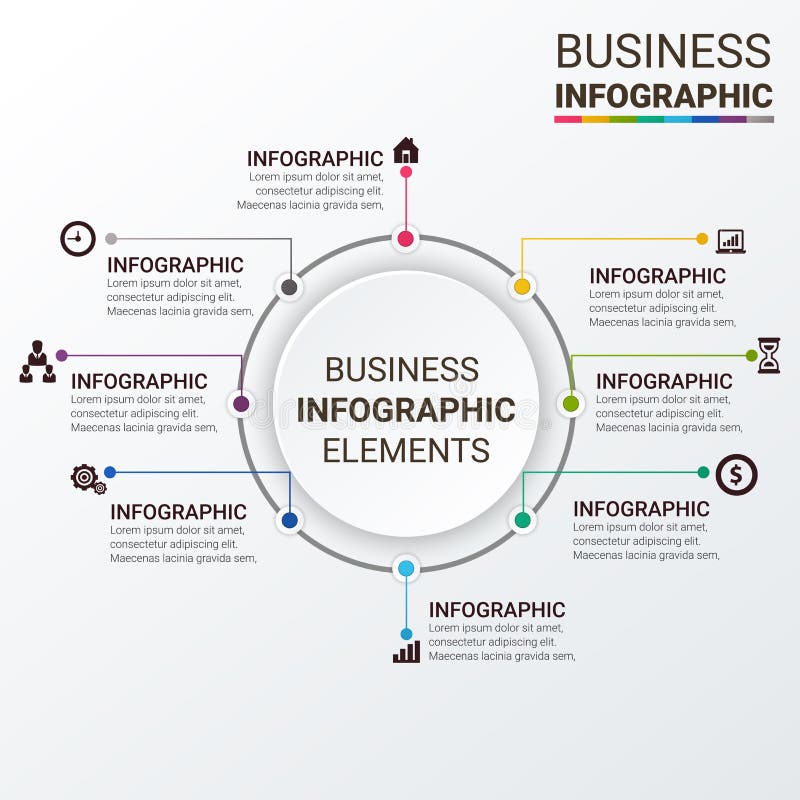 BUSINESS
INFOGRAPHIC

INFOGRAPHIC
Lorem ipsum dolor sit amet, consectetur adipiscing elit. Maecenas lacinia gravida sem,

INFOGRAPHIC
Lorem ipsum dolor sit amet, consectetur adipiscing elit. Maecenas lacinia gravida sem,

INFOGRAPHIC
Lorem ipsum dolor sit amet, consectetur adipiscing elit. Maecenas lacinia gravida sem,

INFOGRAPHIC
Lorem ipsum dolor sit amet, consectetur adipiscing elit. Maecenas lacinia gravida sem,

BUSINESS
INFOGRAPHIC
ELEMENTS

INFOGRAPHIC
Lorem ipsum dolor sit amet, consectetur adipiscing elit. Maecenas lacinia gravida sem,

INFOGRAPHIC
Lorem ipsum dolor sit amet, consectetur adipiscing elit. Maecenas lacinia gravida sem,

INFOGRAPHIC
Lorem ipsum dolor sit amet, consectetur adipiscing elit. Maecenas lacinia gravida sem,

INFOGRAPHIC
Lorem ipsum dolor sit amet, consectetur adipiscing elit. Maecenas lacinia gravida sem,