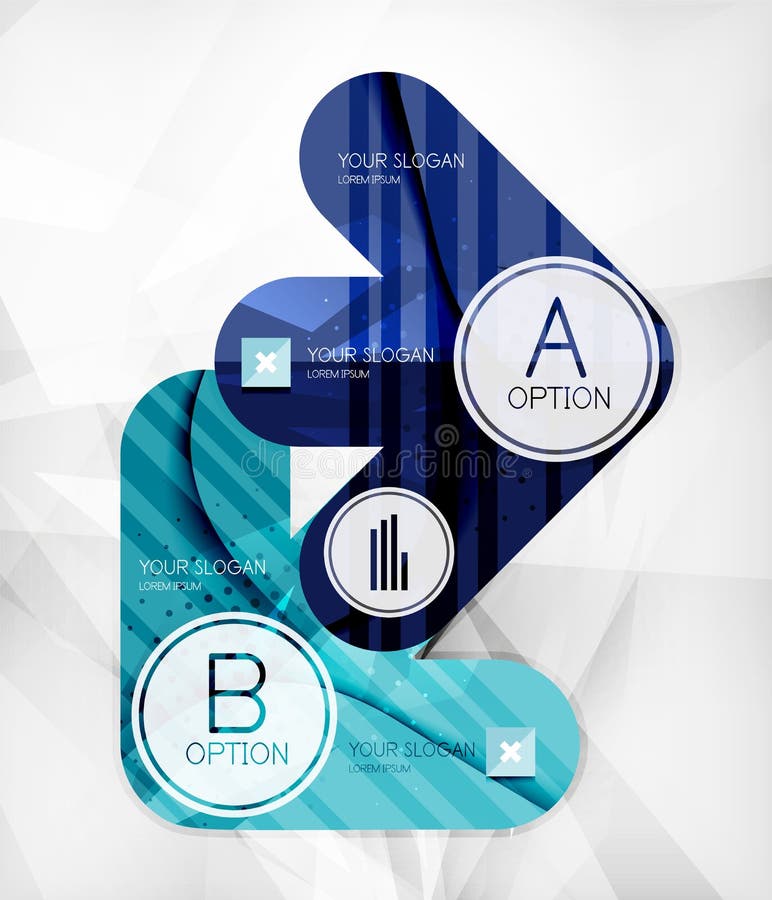 YOUR SLOGAN
LOREM IPSUM

YOUR SLOGAN
LOREM IPSUM

A
OPTION

dreamstime

YOUR SLOGAN
LOREM IPSUM

B
OPTION

YOUR SLOGAN
LOREM IPSUM