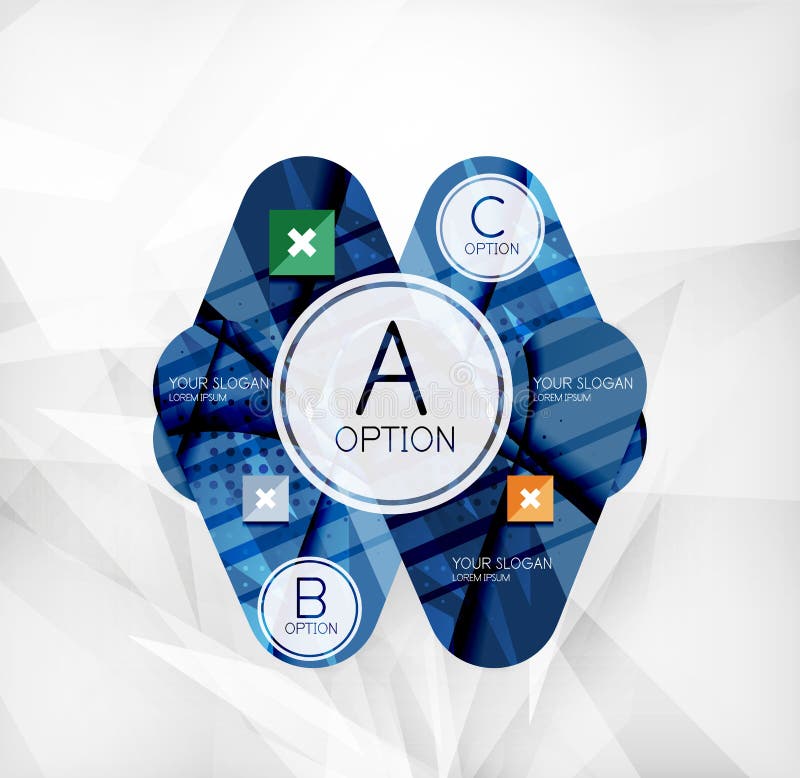 C
OPTION

YOUR SLOGAN
LOREM IPSUM

A
OPTION

YOUR SLOGAN
LOREM IPSUM

YOUR SLOGAN
LOREM IPSUM

B
OPTION