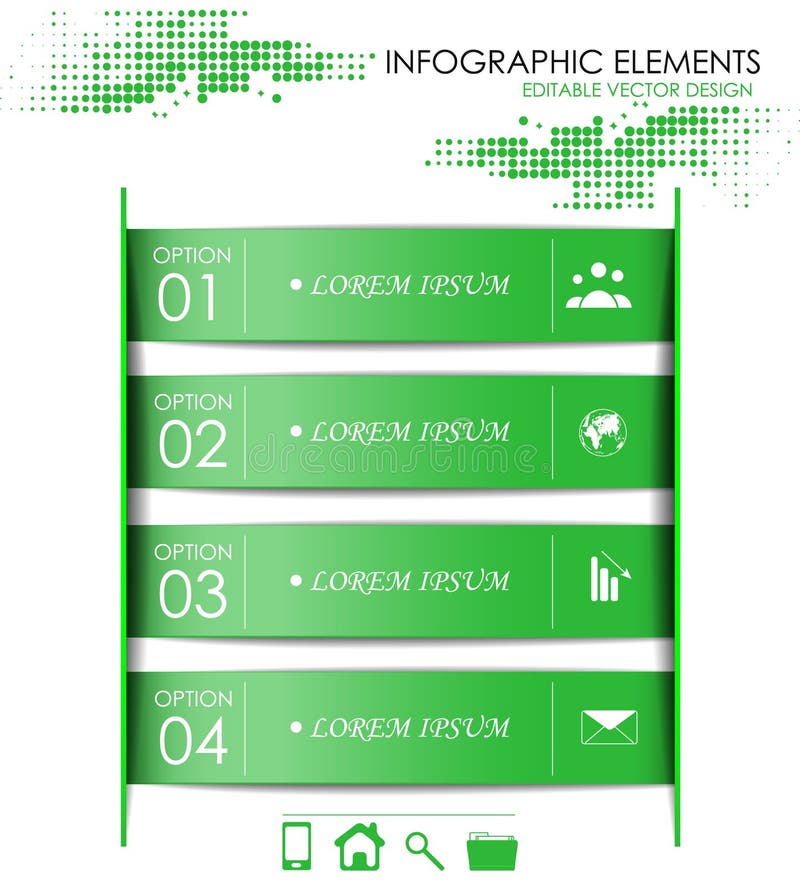 INFOGRAPHIC ELEMENTS
EDITABLE VECTOR DESIGN

OPTION
01
• LOREM IPSUM

OPTION
02
• LOREM IPSUM

dreamstime

OPTION
03
• LOREM IPSUM

OPTION
04
• LOREM IPSUM