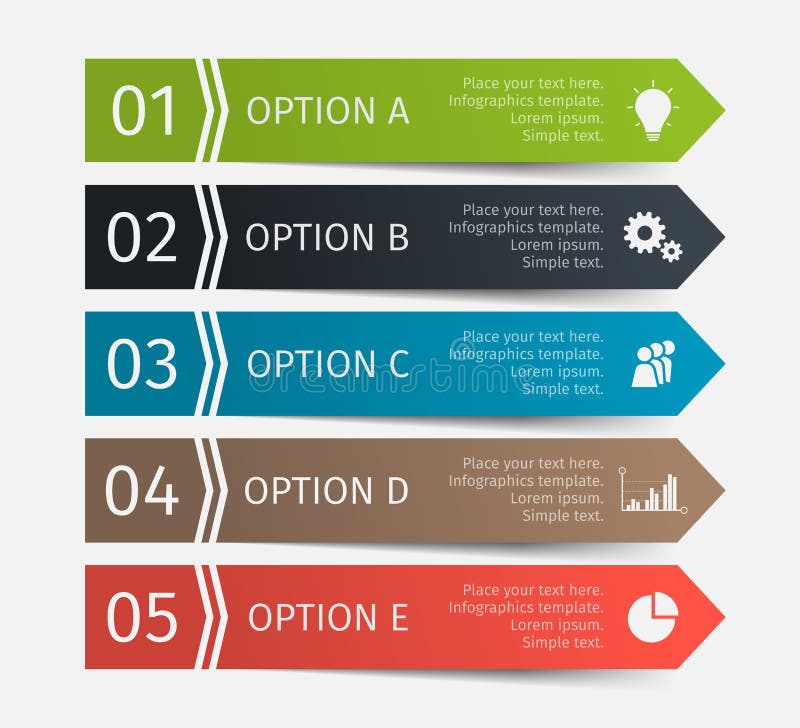 01 OPTION A
Place your text here.
Infographics template.
Lorem ipsum.
Simple text.

02 OPTION B
Place your text here.
Infographics template.
Lorem ipsum.
Simple text.

03 OPTION C
Place your text here.
Infographics template.
Lorem ipsum.
Simple text.

dreamstime

04 OPTION D
Place your text here.
Infographics template.
Lorem ipsum.
Simple text.

05 OPTION E
Place your text here.
Infographics template.
Lorem ipsum.
Simple text.