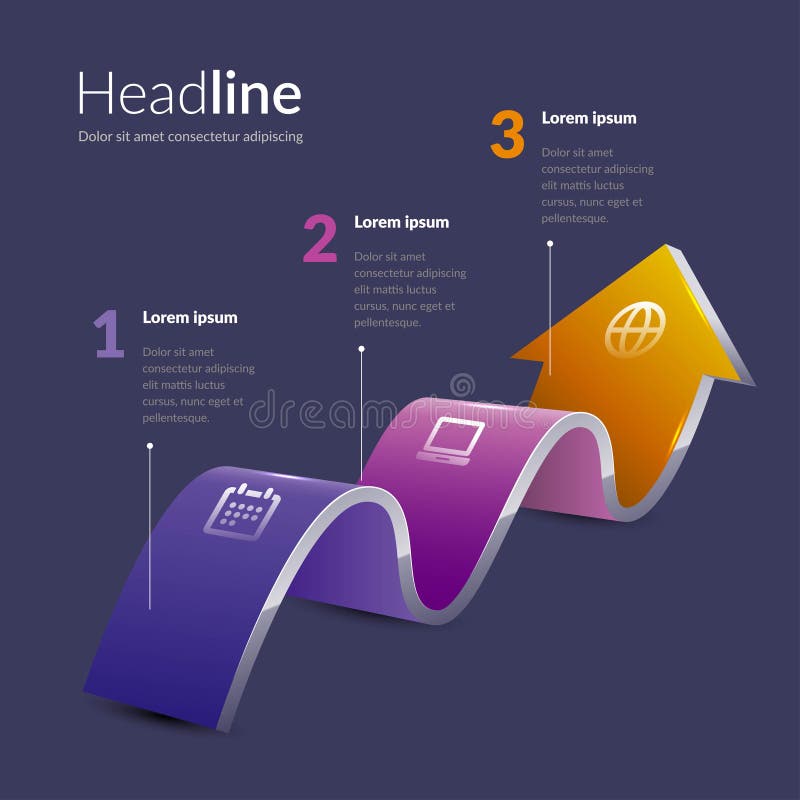 Headline
Dolor sit amet consectetur adipiscing

3 Lorem ipsum
Dolor sit amet consectetur adipiscing elit mattis luctus cursus, nunc eget et pellentesque.

2 Lorem ipsum
Dolor sit amet consectetur adipiscing elit mattis luctus cursus, nunc eget et pellentesque.

1 Lorem ipsum
Dolor sit amet consectetur adipiscing elit mattis luctus cursus, nunc eget et pellentesque.

dreamstime