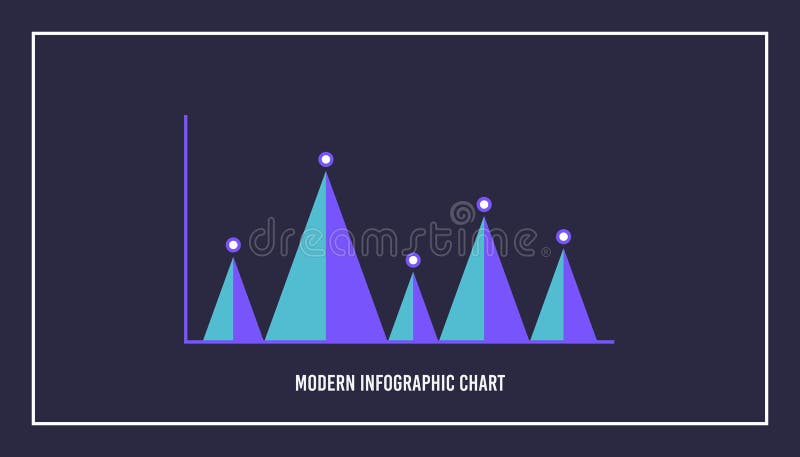 dreamstime®

MODERN INFOGRAPHIC CHART