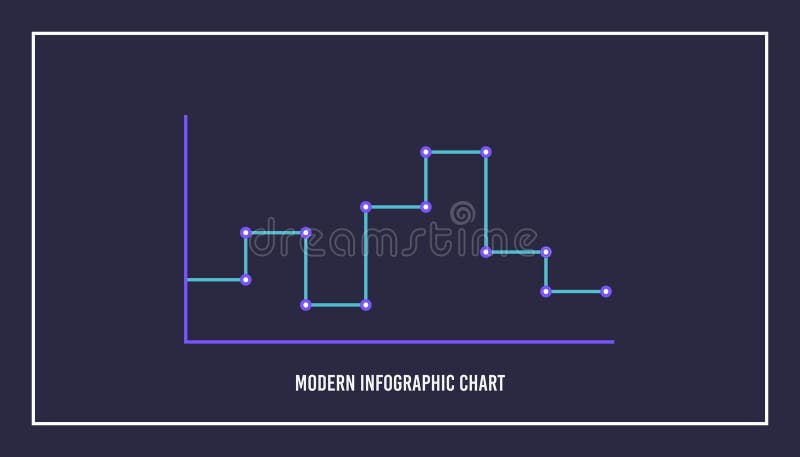 dreamstime

MODERN INFOGRAPHIC CHART