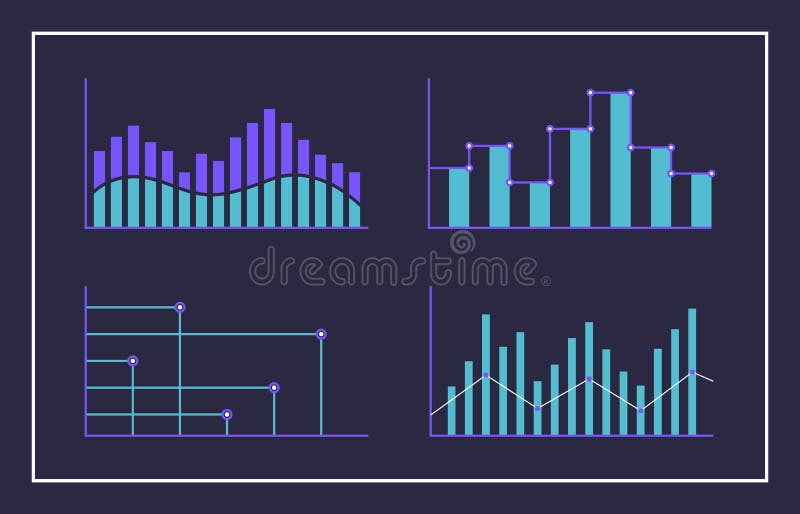 dreamstime®