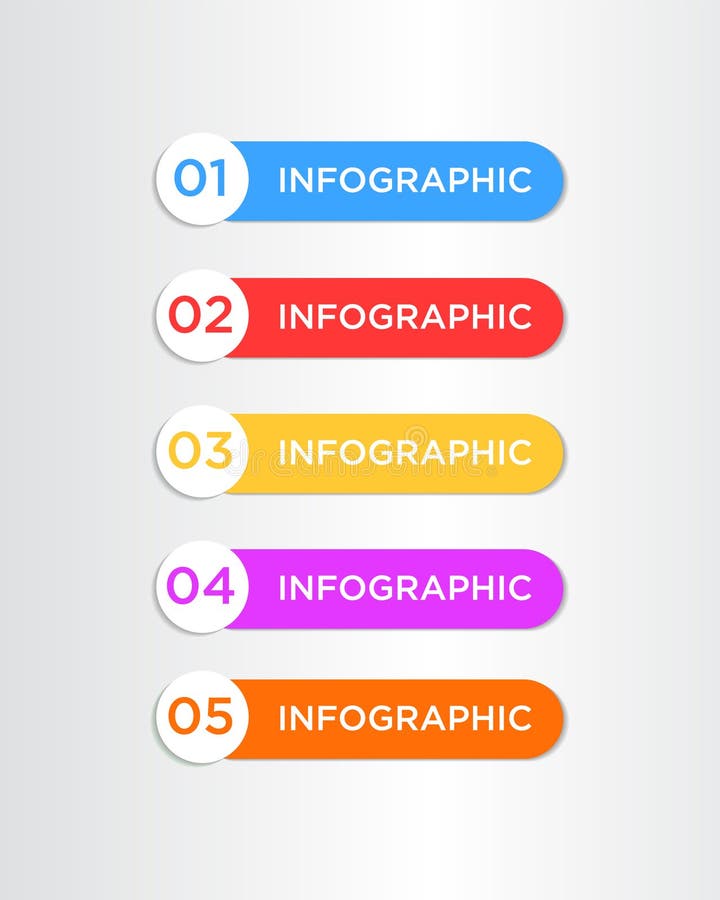 01 INFOGRAPHIC

02 INFOGRAPHIC

03 INFOGRAPHIC

04 INFOGRAPHIC

05 INFOGRAPHIC