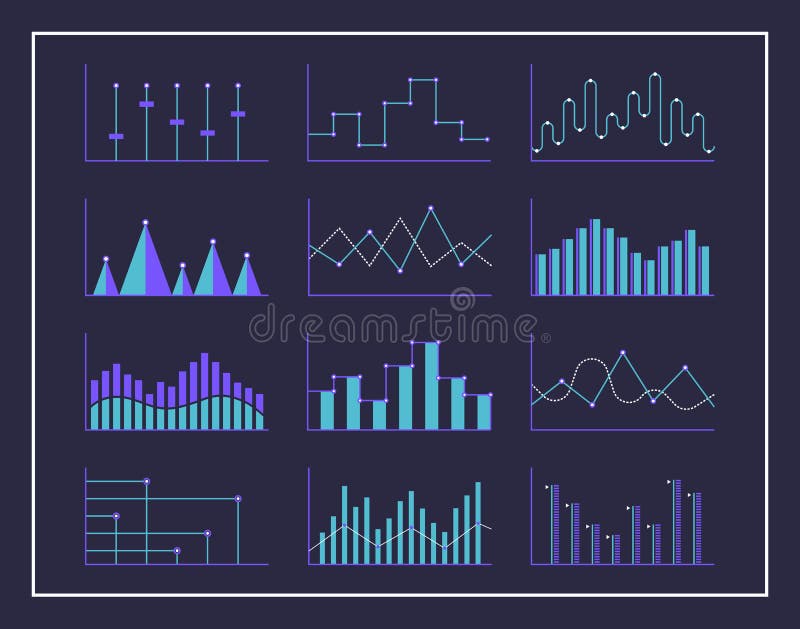 dreamstime®