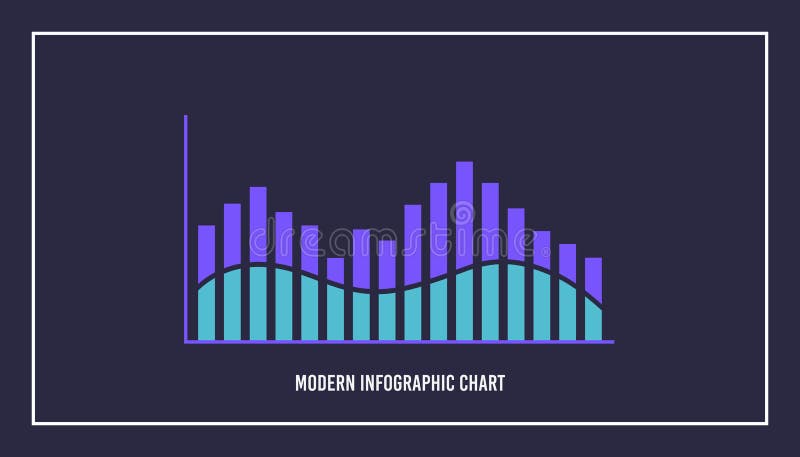 dreamstime

MODERN INFOGRAPHIC CHART